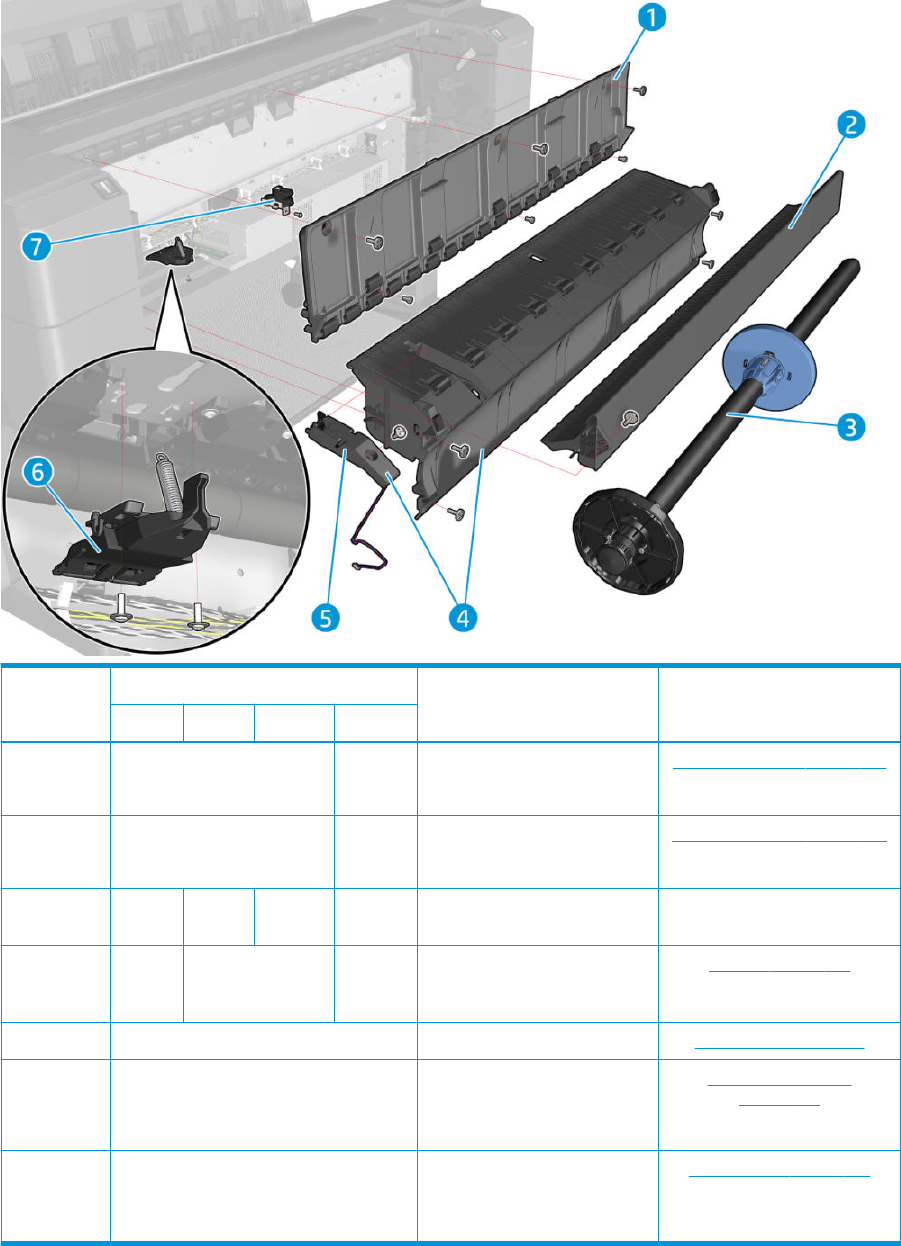 1

2

3

4

5

6

7