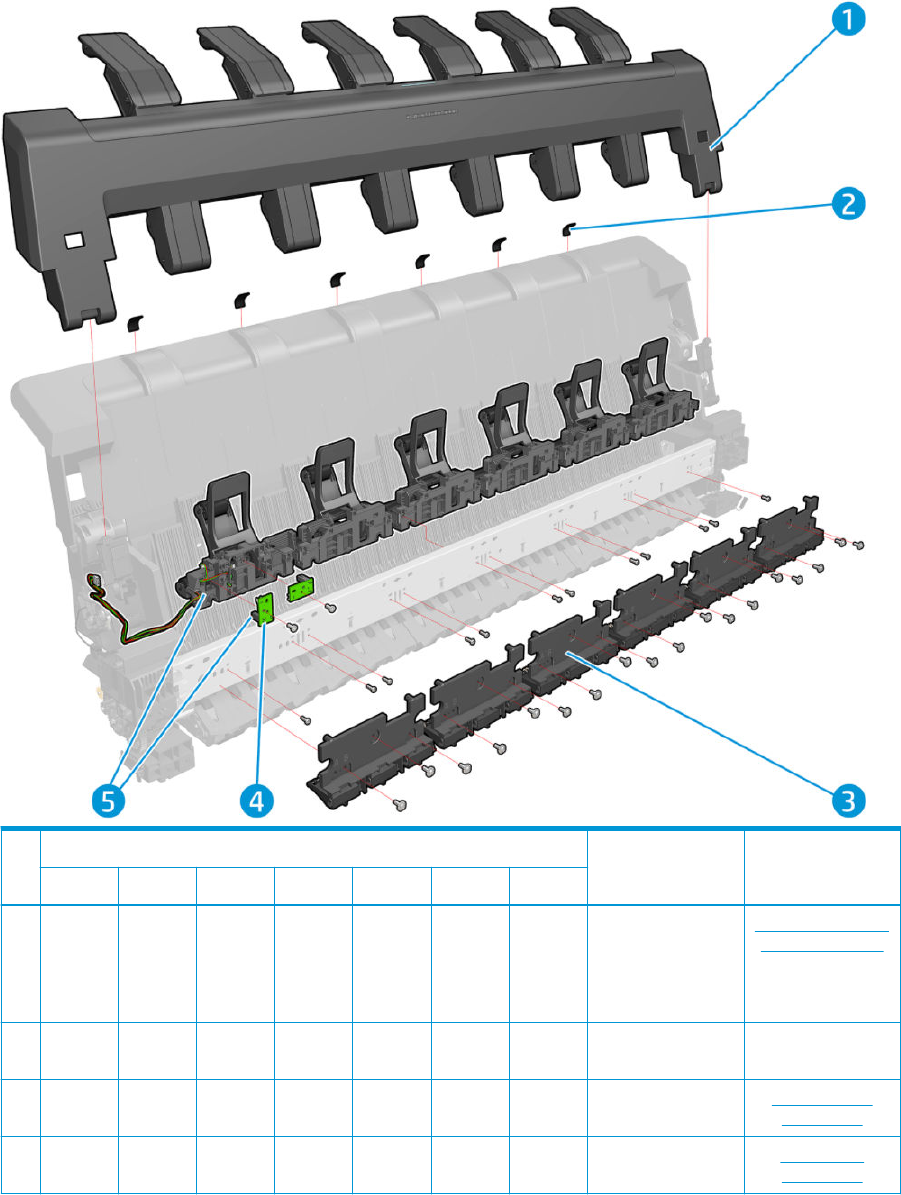 1
2
3
4
5