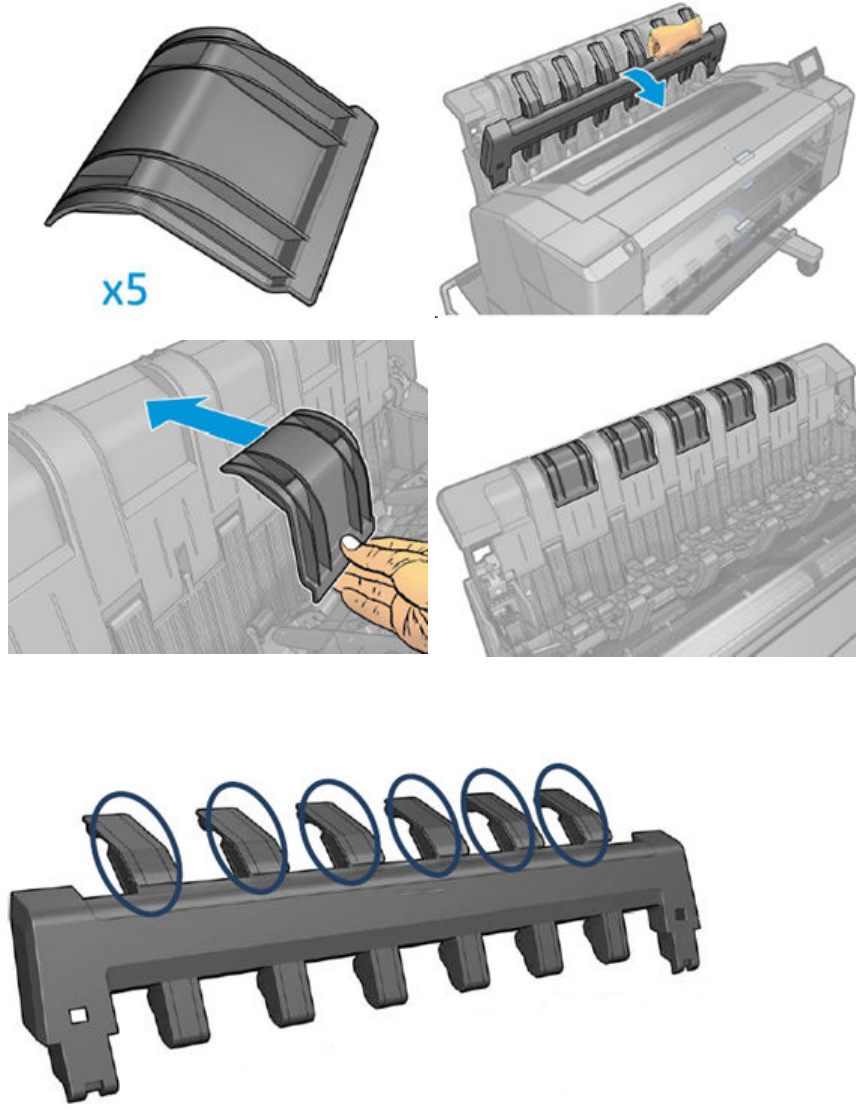 x5