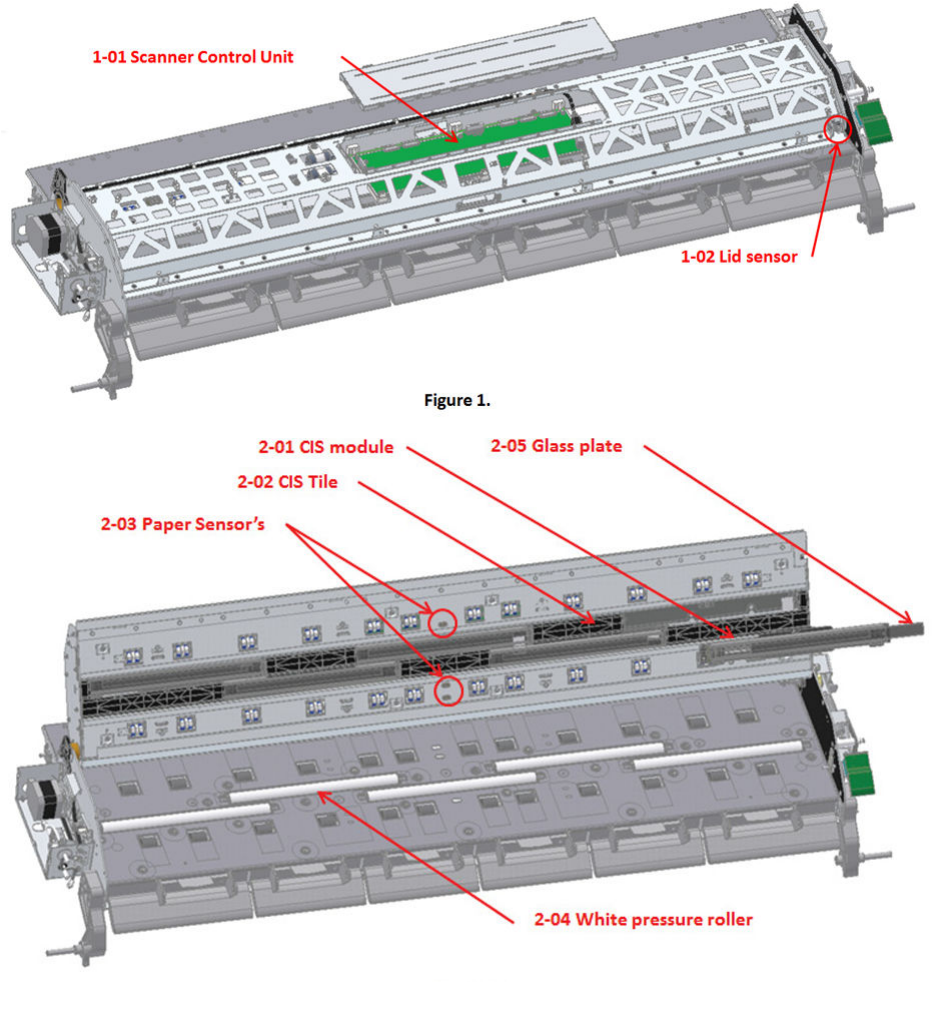 1-01 Scanner Control Unit

1-02 Lid sensor

Figure 1.

2-01 CIS module

2-05 Glass plate

2-02 CIS Tile

2-03 Paper Sensor's

2-04 White pressure roller