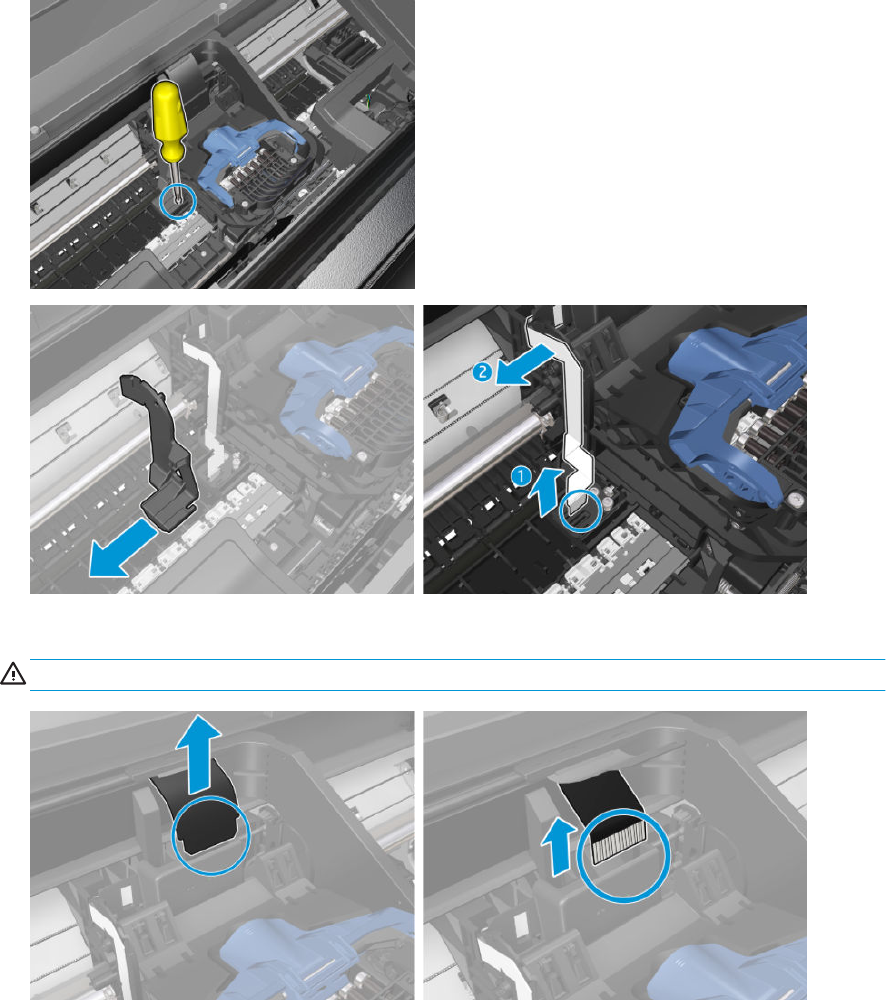 2

1