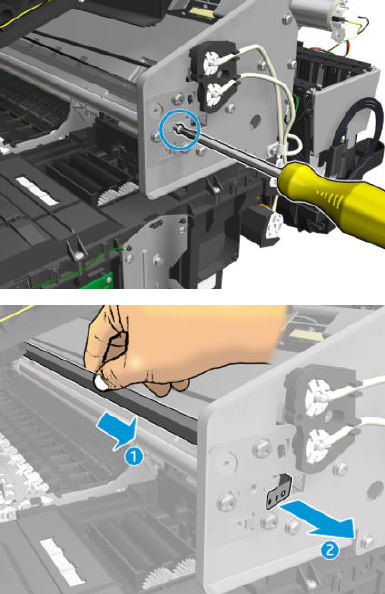 1

2