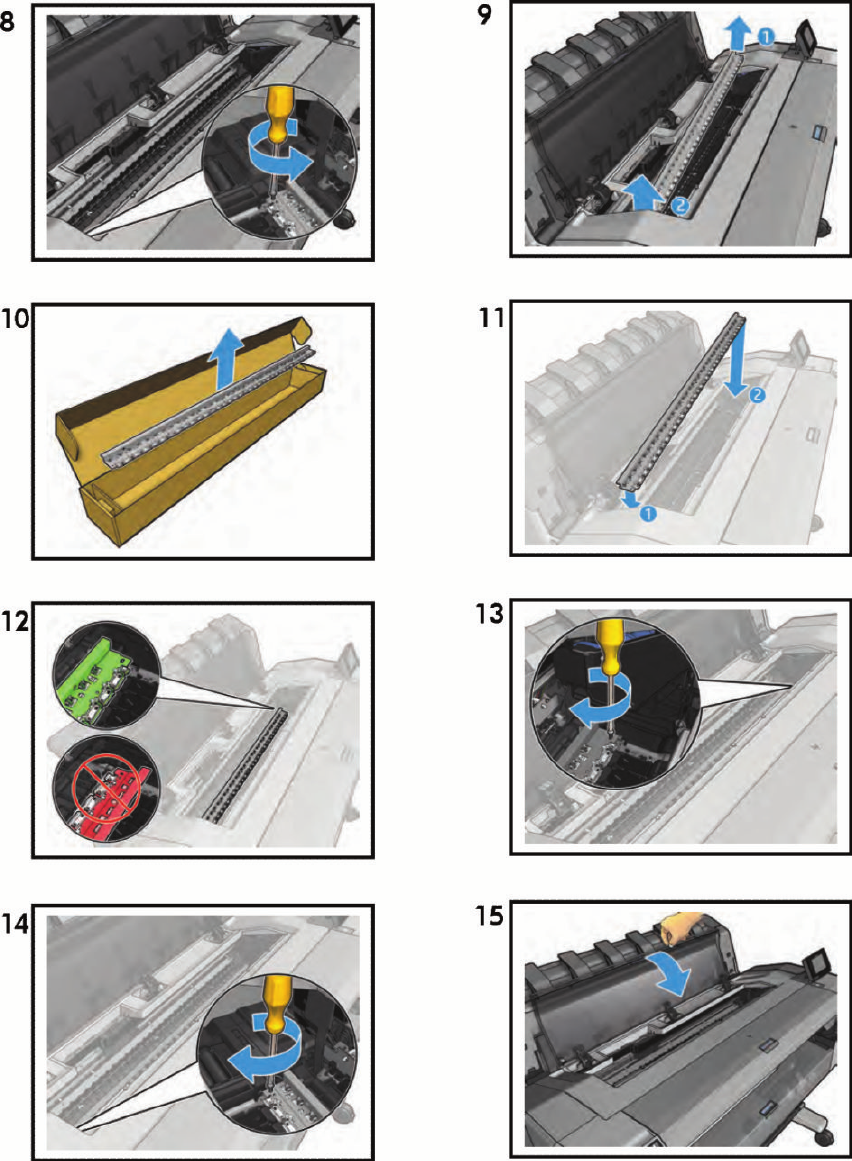 8

9

1

2

10

11

2

1

12

13

14

15