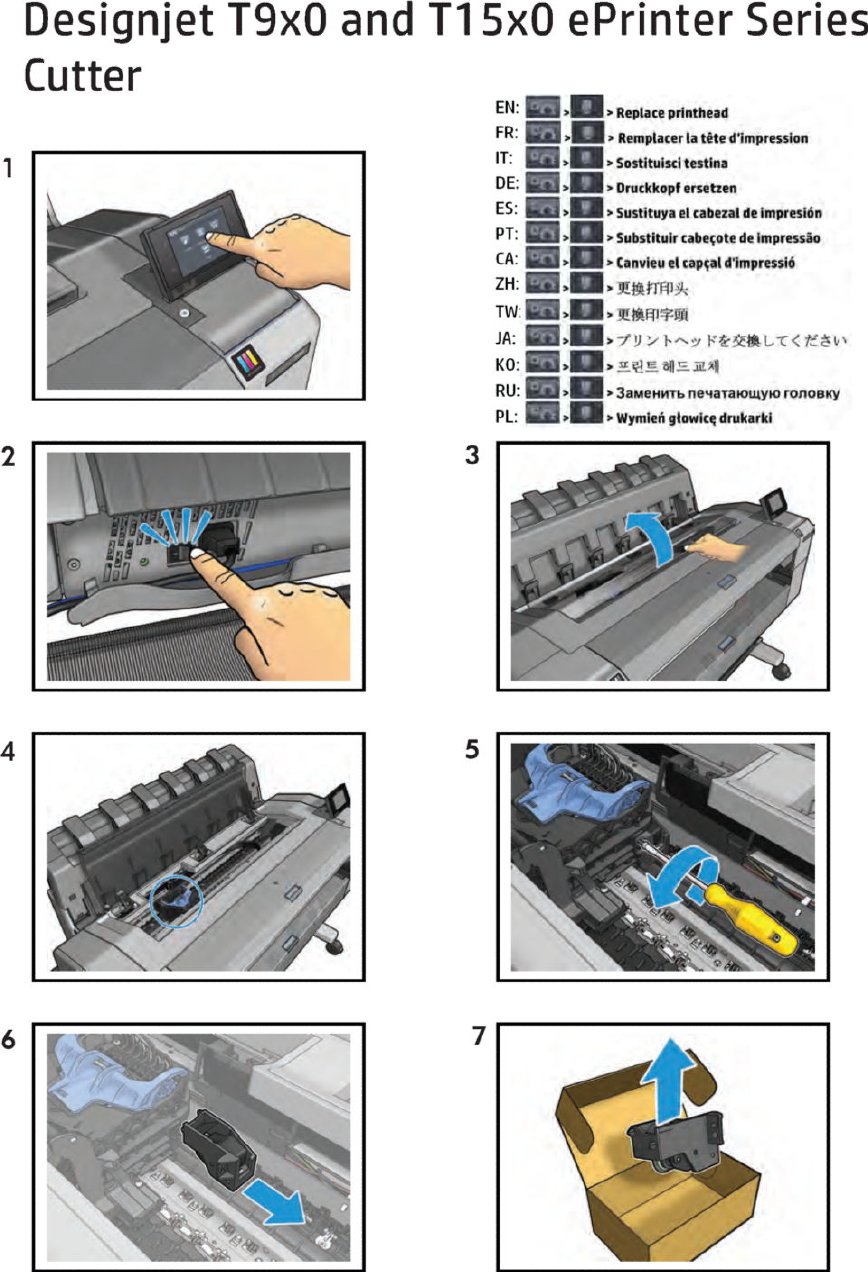 Designjet T9x0 and T15x0 ePrinter Series
Cutter

1

EN: > > Replace printhead
FR: > > Remplacer la tête d'impression
IT: > > Sostituisci testina
DE: > > Druckkopf ersetzen
ES: > > Sustituya el cabezal de impresión
PT: > > Substituir cabeçote de impressão
CA: > > Canvieu el capçal d'impressió
ZH: > > 更换打印头
TW: > > 更換印字頭
JA: > > プリントヘッドを交換してください
KO: > > 프린트 헤드 교체
RU: > > Заменить печатающую головку
PL: > > Wymień głowicę drukarki

2

3

4

5

6

7