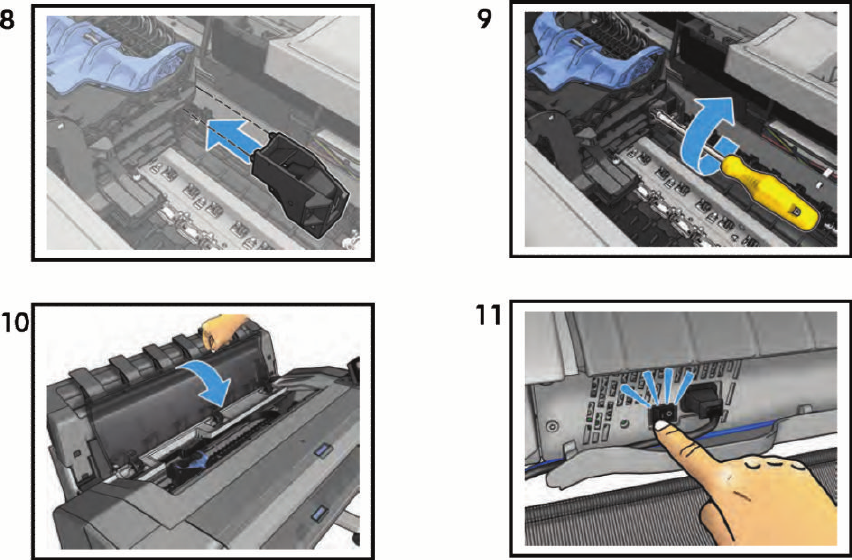 8

9

10

11