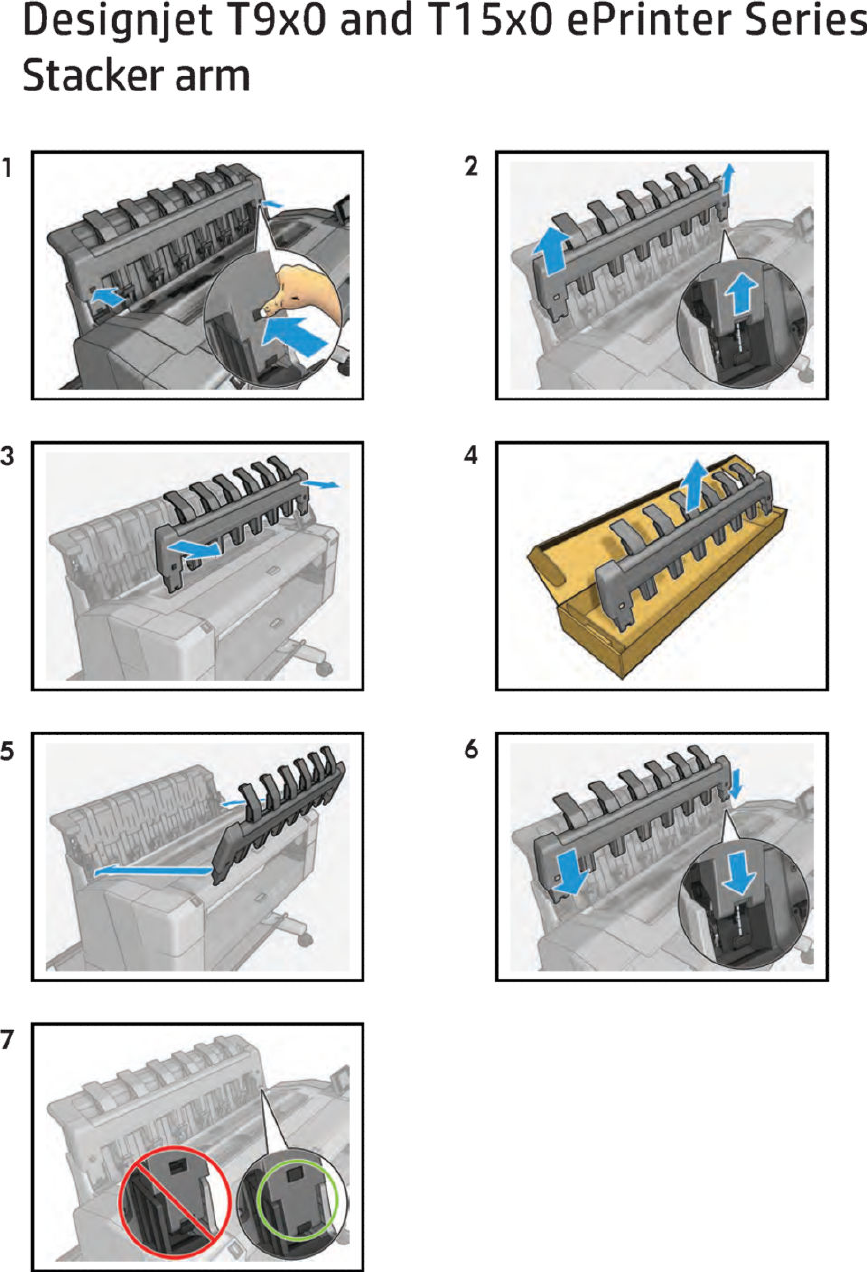 Designjet T9x0 and T15x0 ePrinter Series
Stacker arm

1

2

3

4

5

6

7