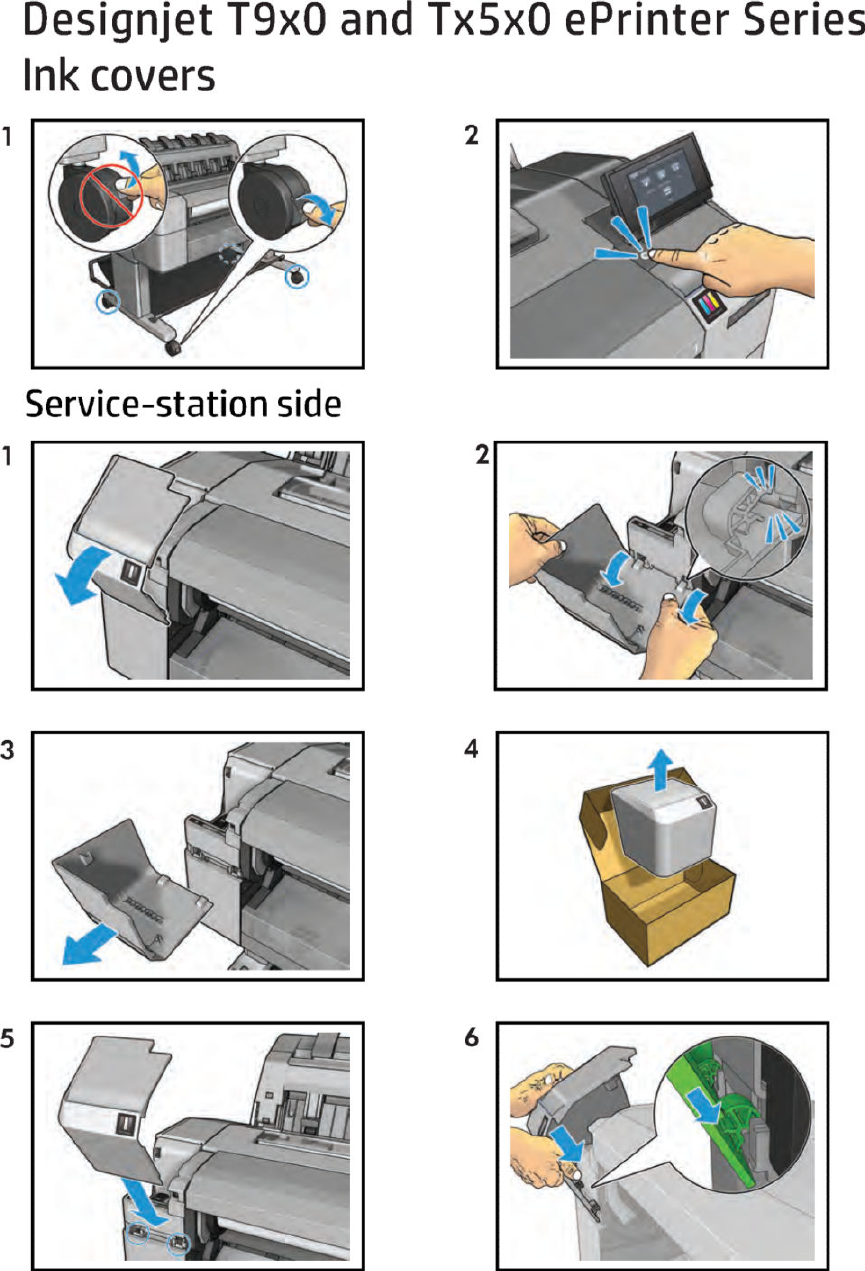 Designjet T9x0 and Tx5x0 ePrinter Series
Ink covers

1

2

Service-station side

1

2

3

4

5

6