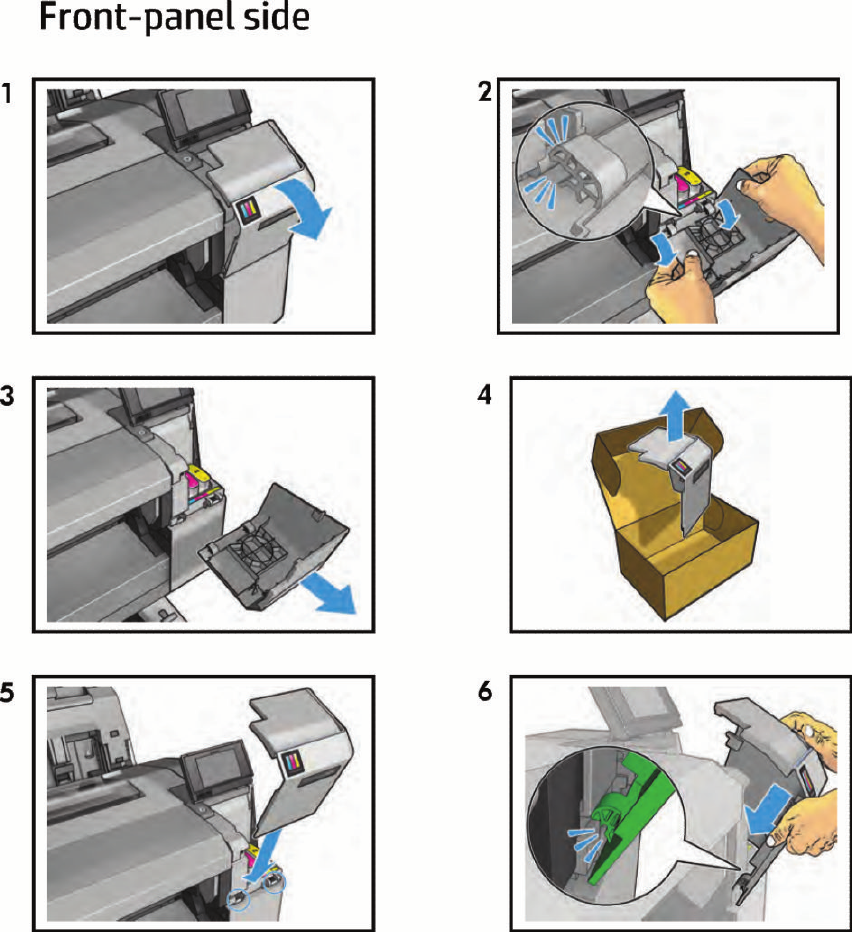 Front-panel side

1

2

3

4

5

6