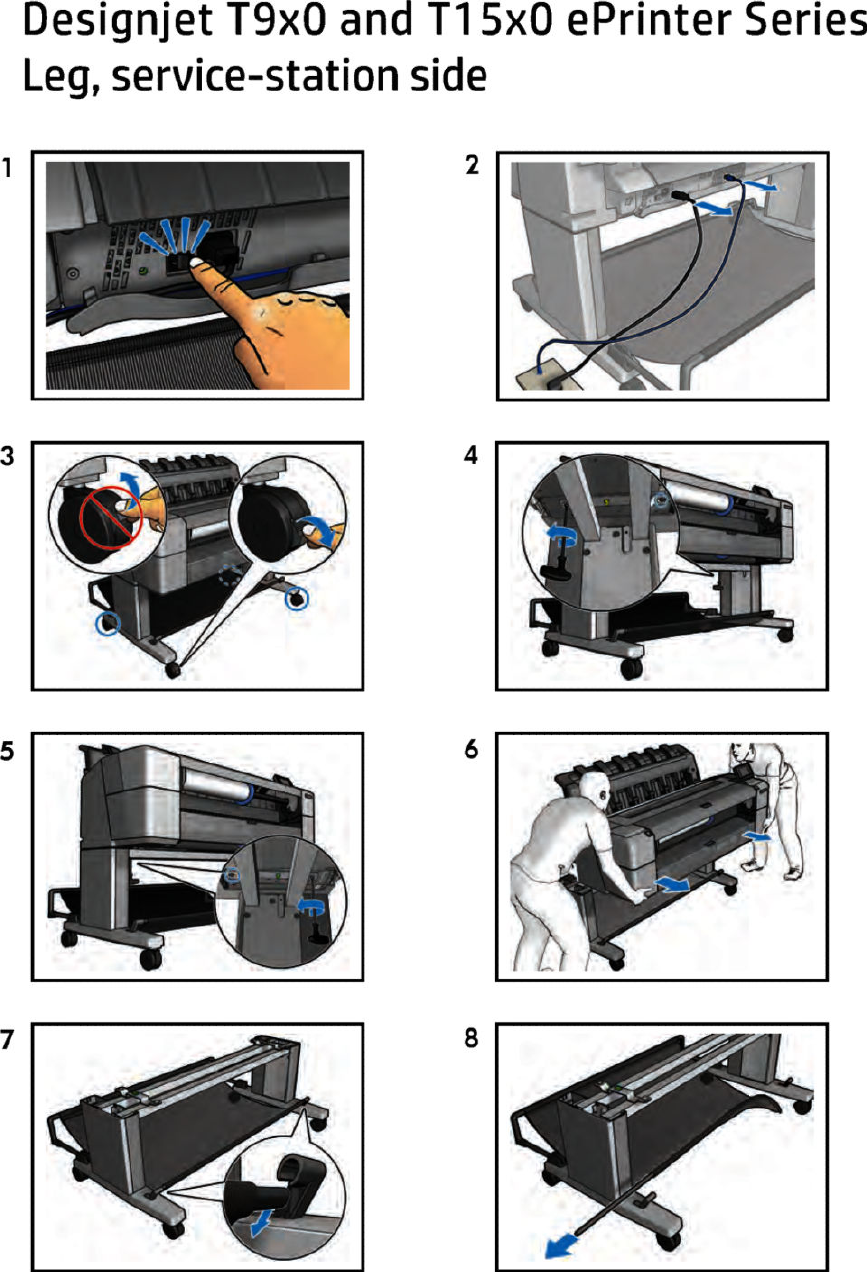 Designjet T9x0 and T15x0 ePrinter Series
Leg, service-station side

1

2

3

4

5

6

7

8