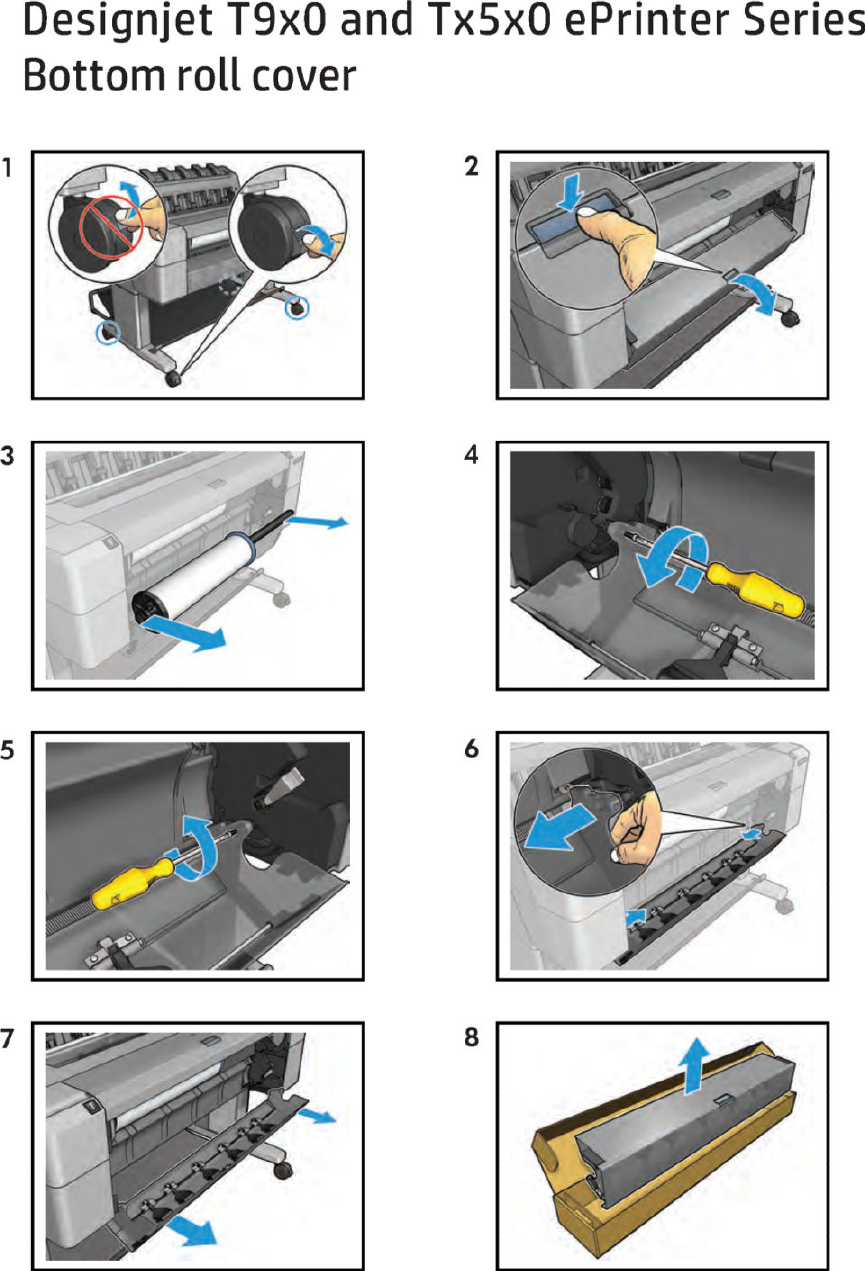 Designjet T9x0 and Tx5x0 ePrinter Series
Bottom roll cover

1

2

3

4

5

6

7

8