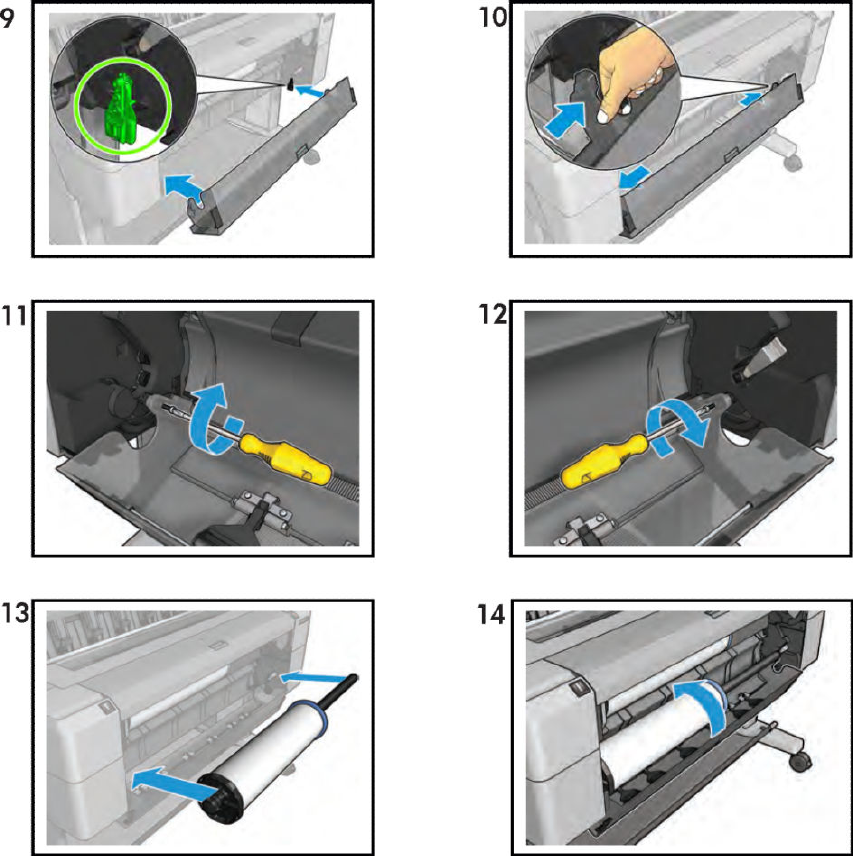 9

10

11

12

13

14