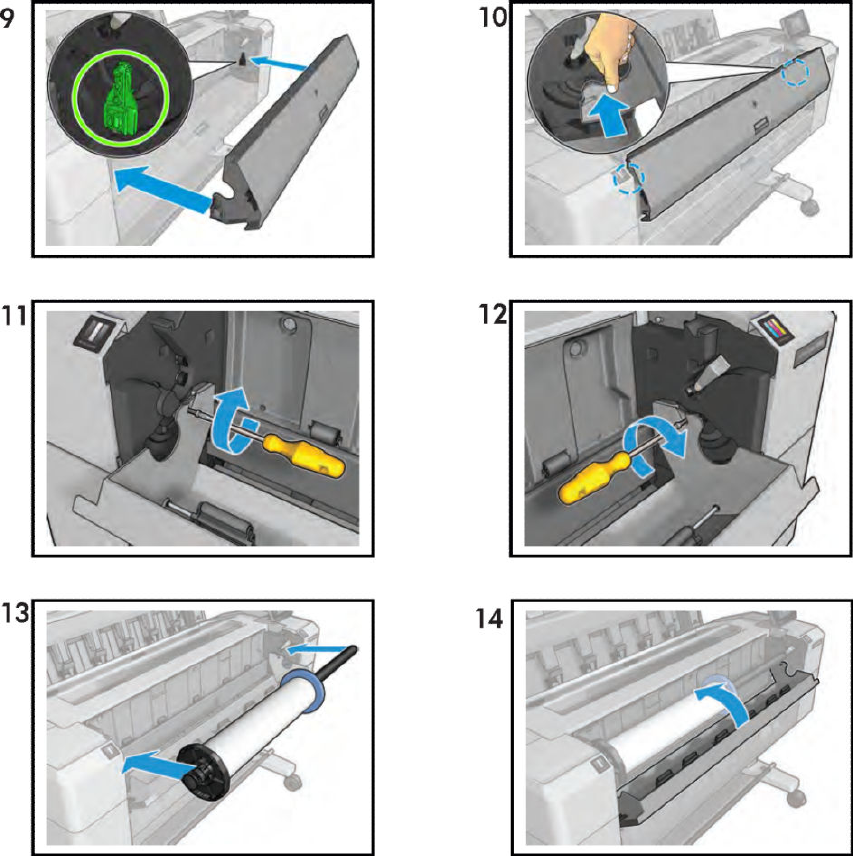 9

10

11

12

13

14