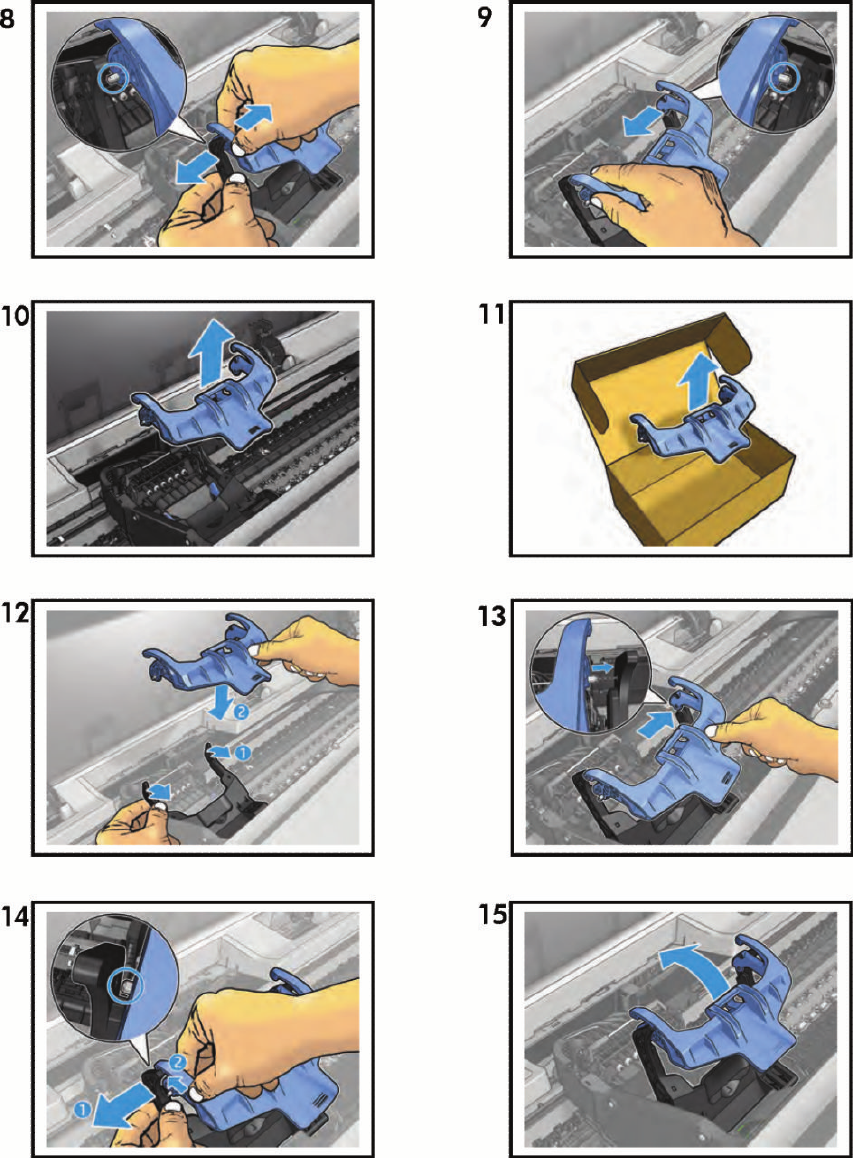 8

9

10

11

12

2

1

13

14

2

1

15