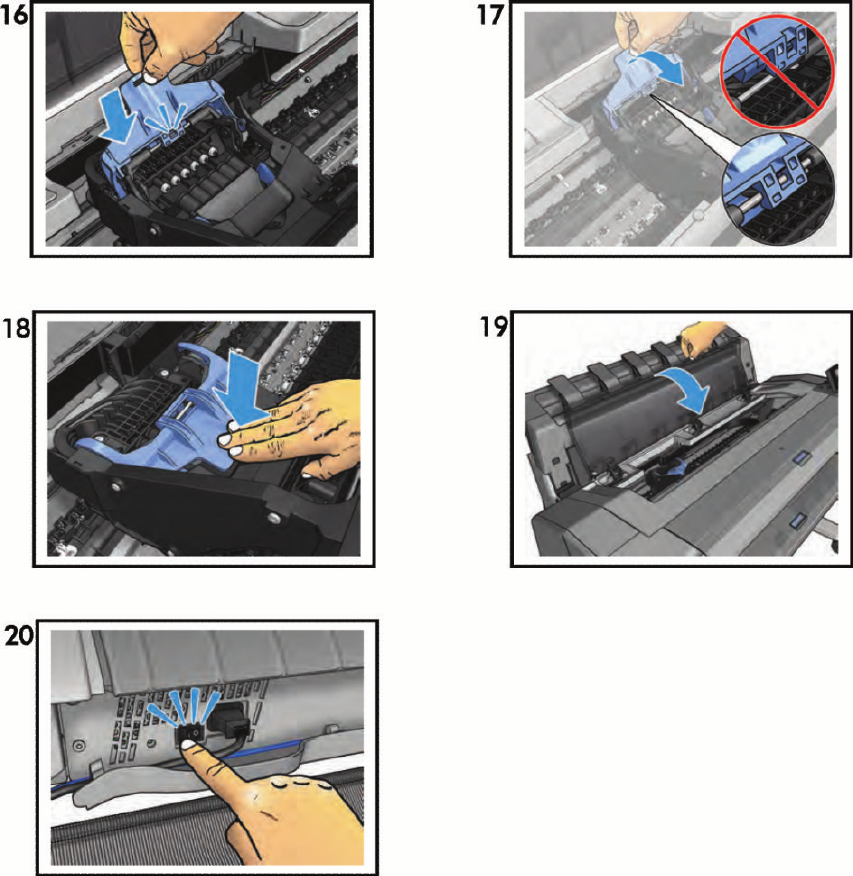 16

17

18

19

20