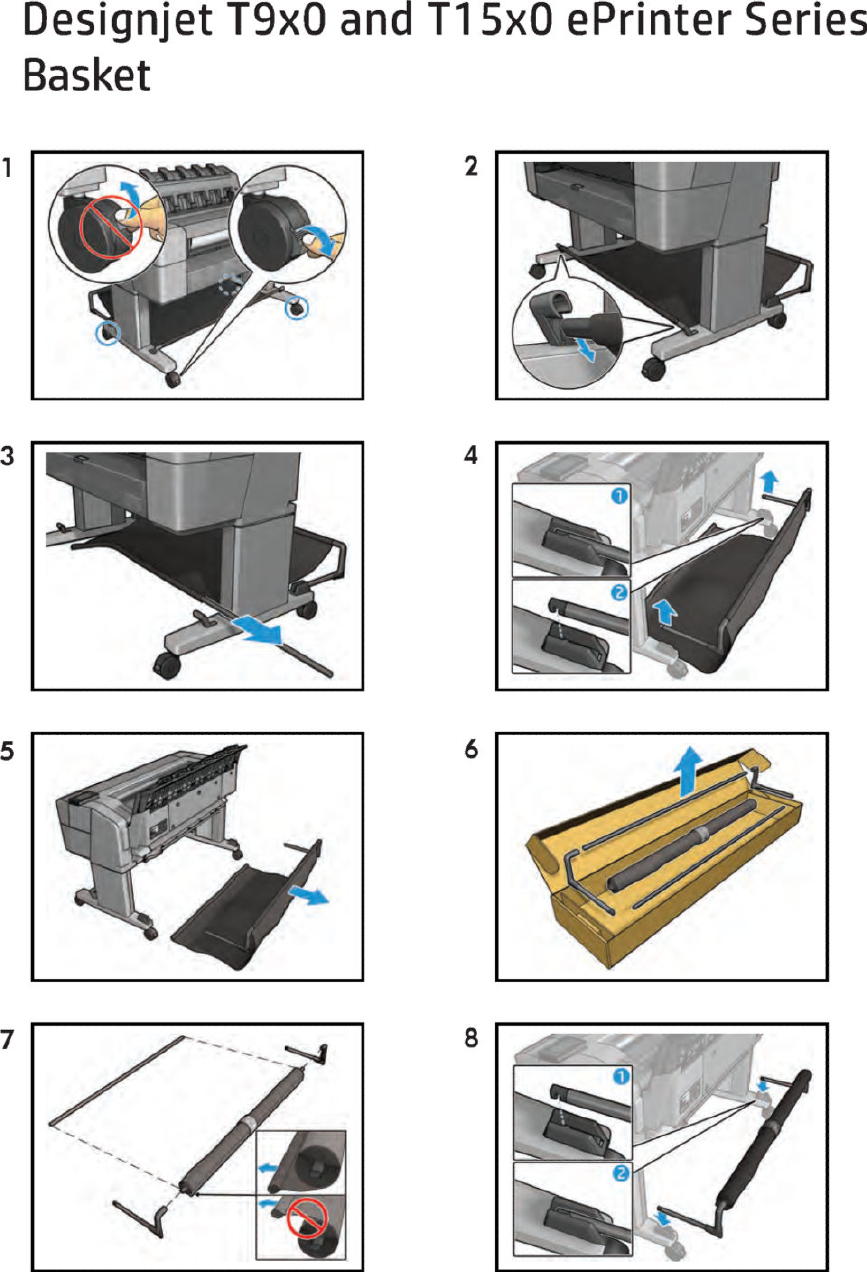 Designjet T9x0 and T15x0 ePrinter Series
Basket

1

2

3

4

1

2

5

6

7

8

1

2