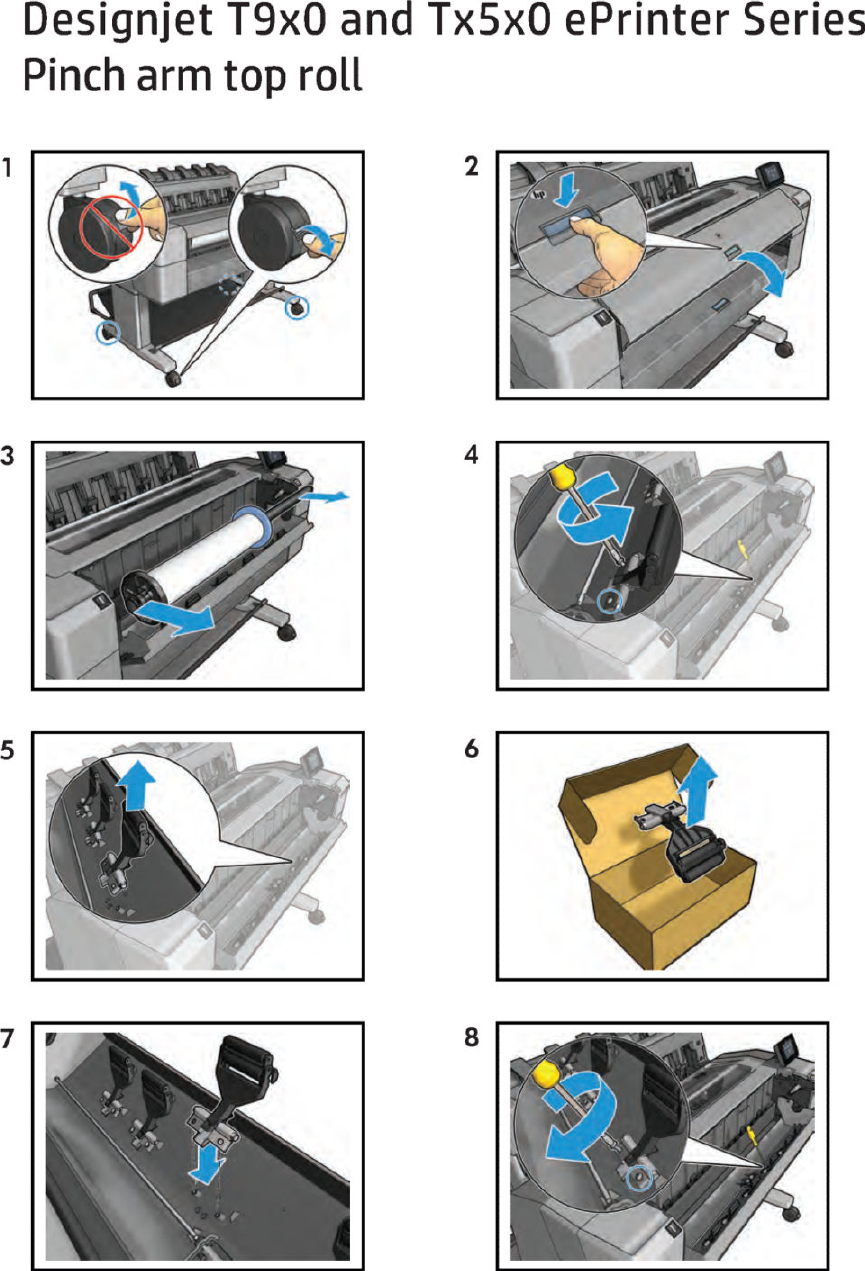 Designjet T9x0 and Tx5x0 ePrinter Series
Pinch arm top roll

1

2

3

4

5

6

7

8