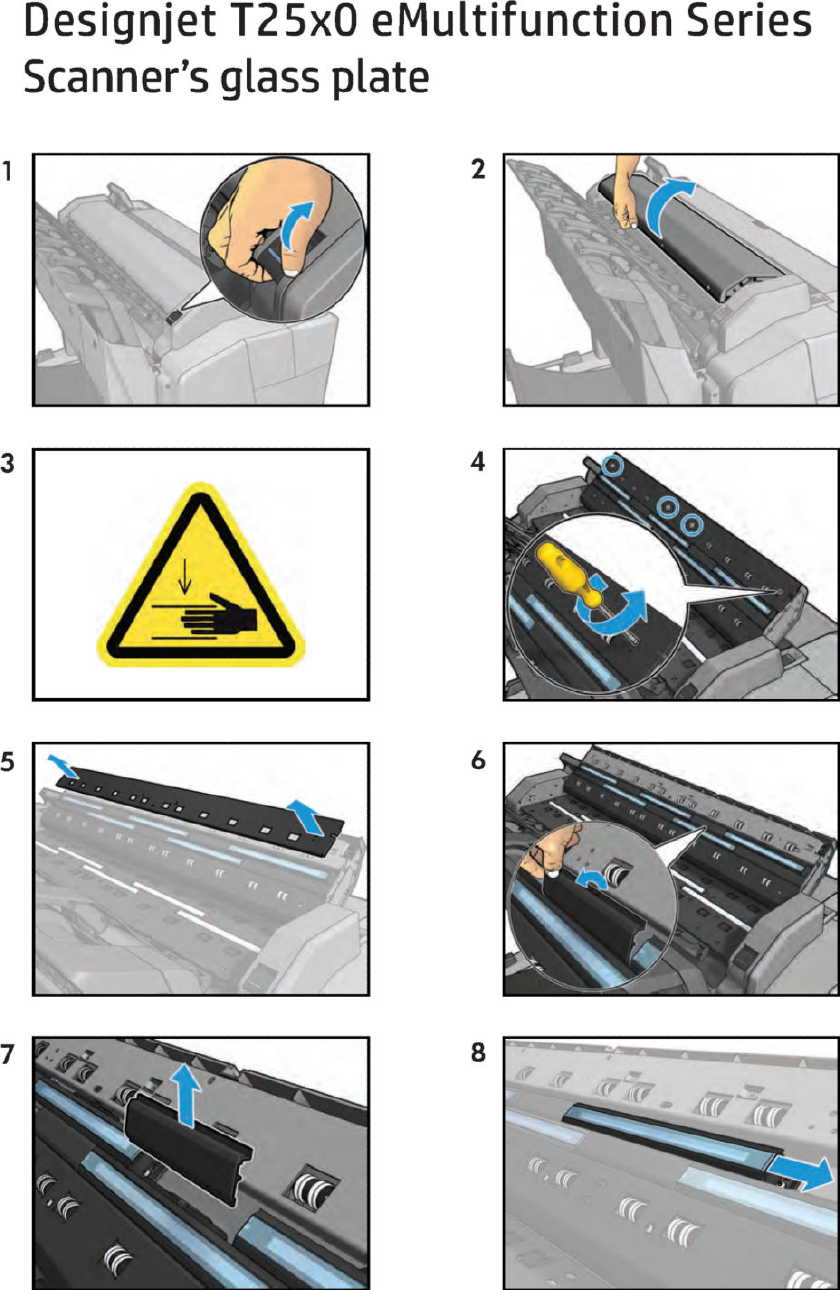 Designjet T25x0 eMultifunction Series
Scanner's glass plate

1

2

3

4

5

6

7

8