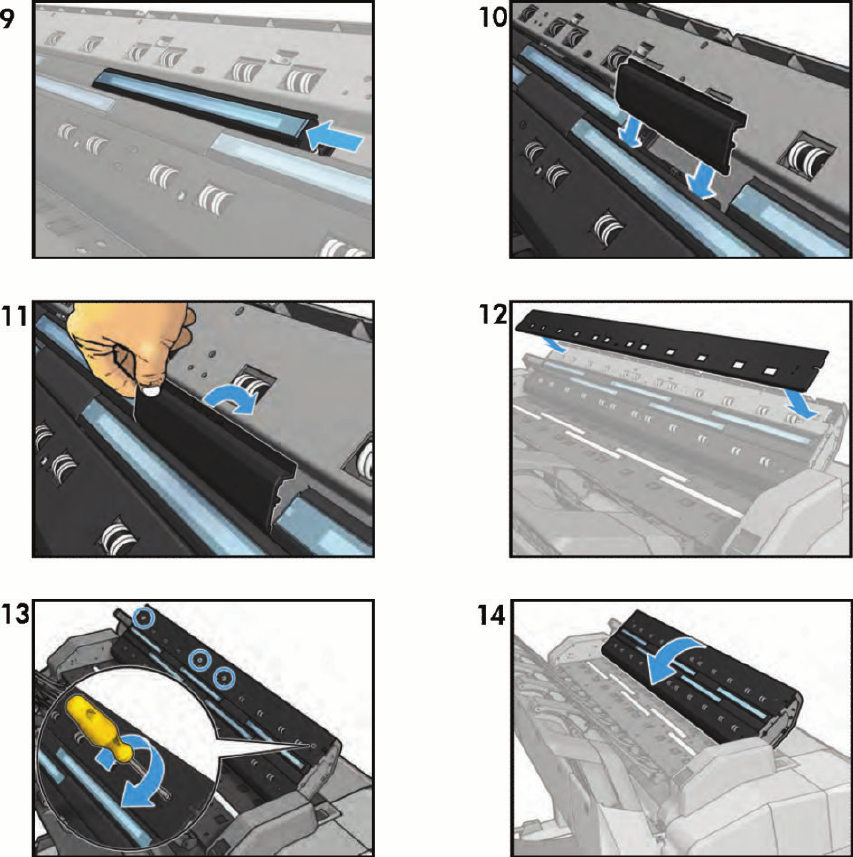 9

10

11

12

13

14