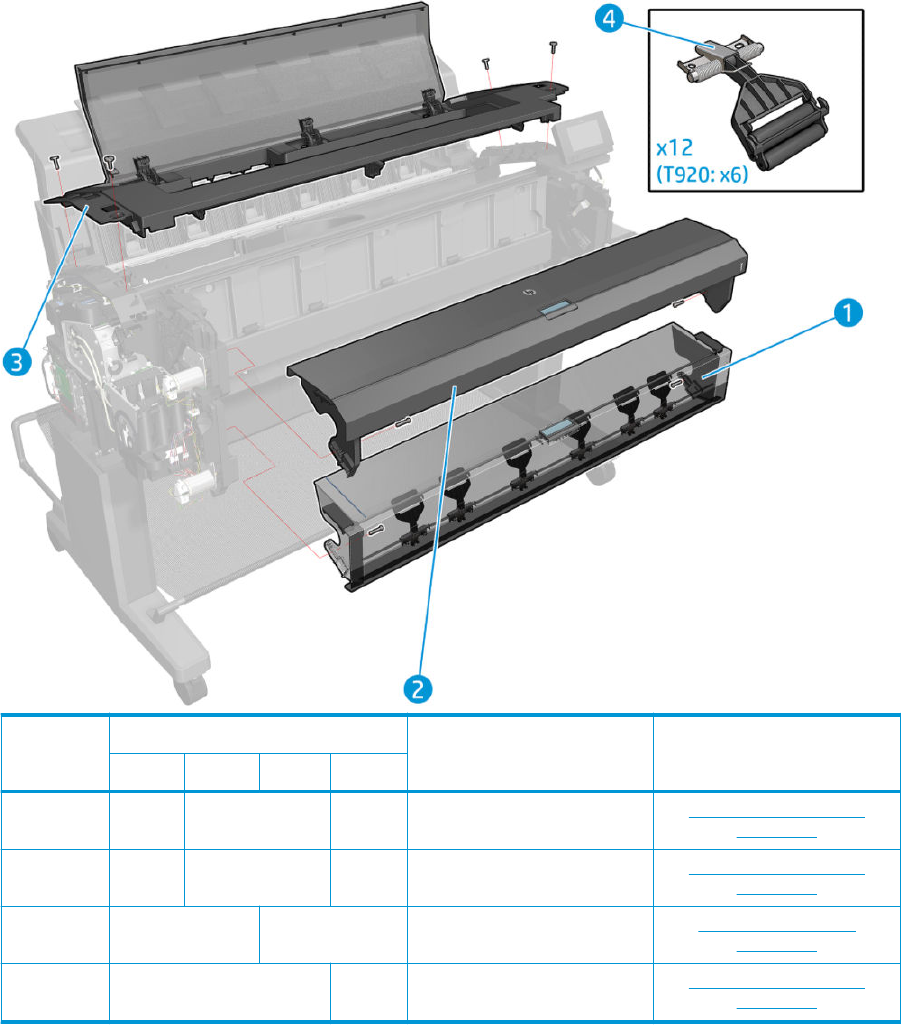 4

x12
(T920: x6)

1

3

2