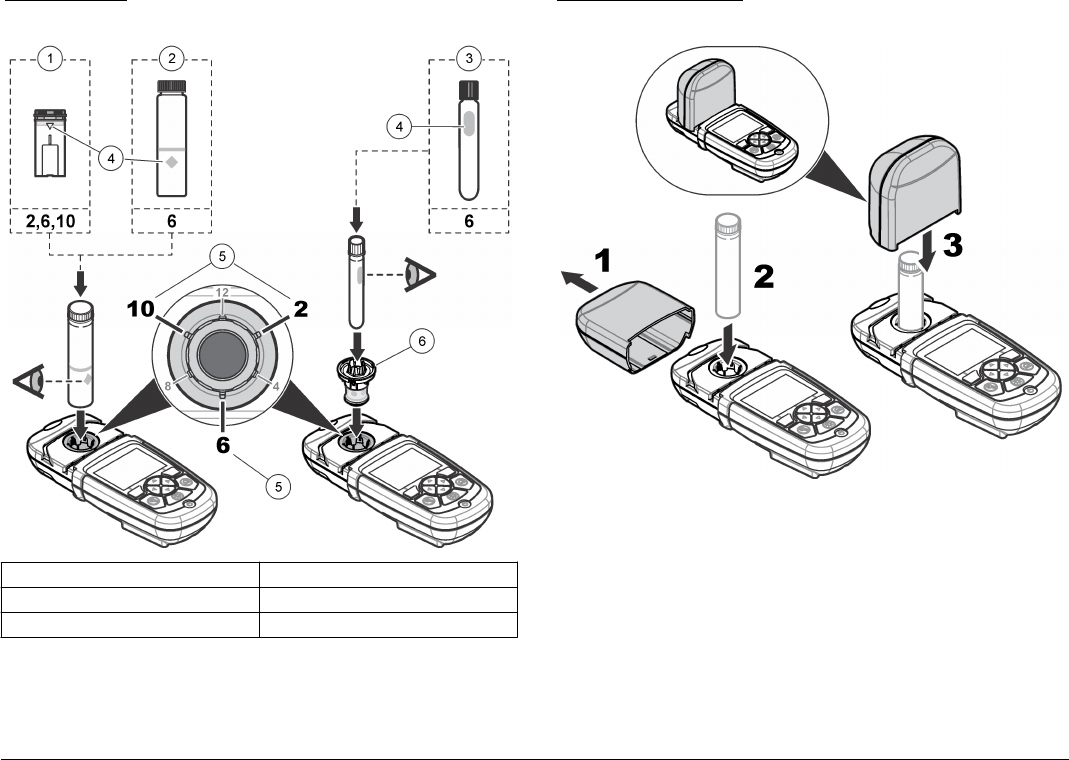 1
2
3
4
4
2,6,10
6
6
5
10
12
2
8
4
6
6
5

1
2
3