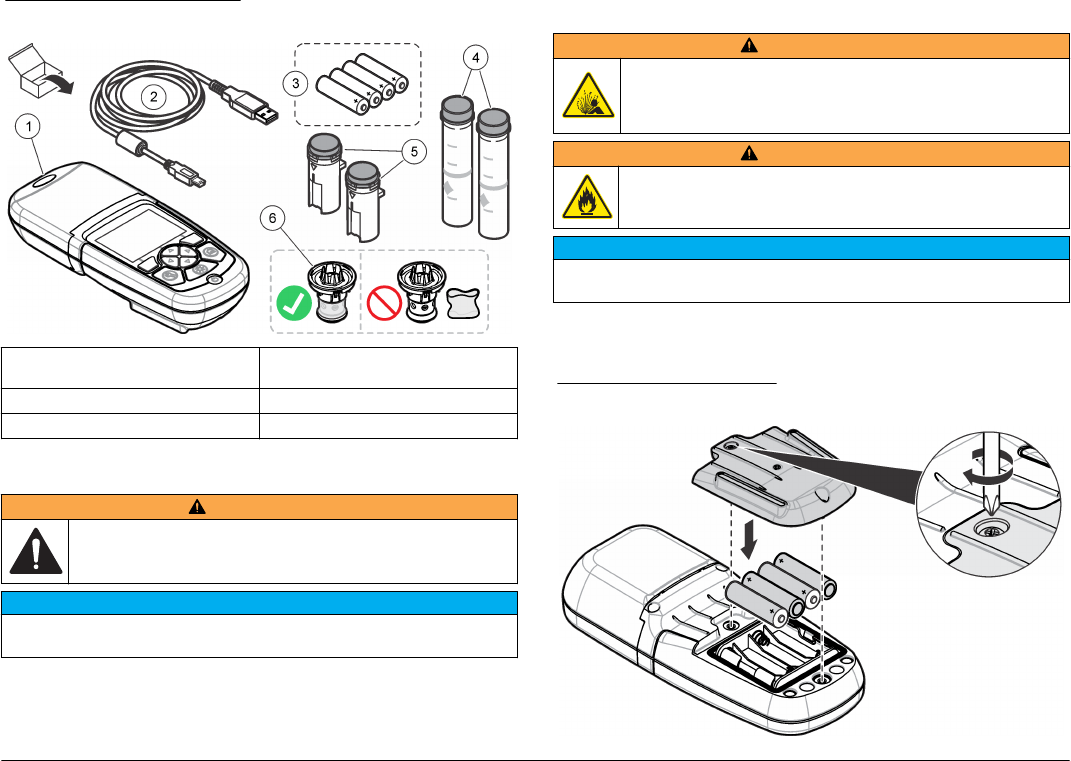 1

2

3

4

5

6