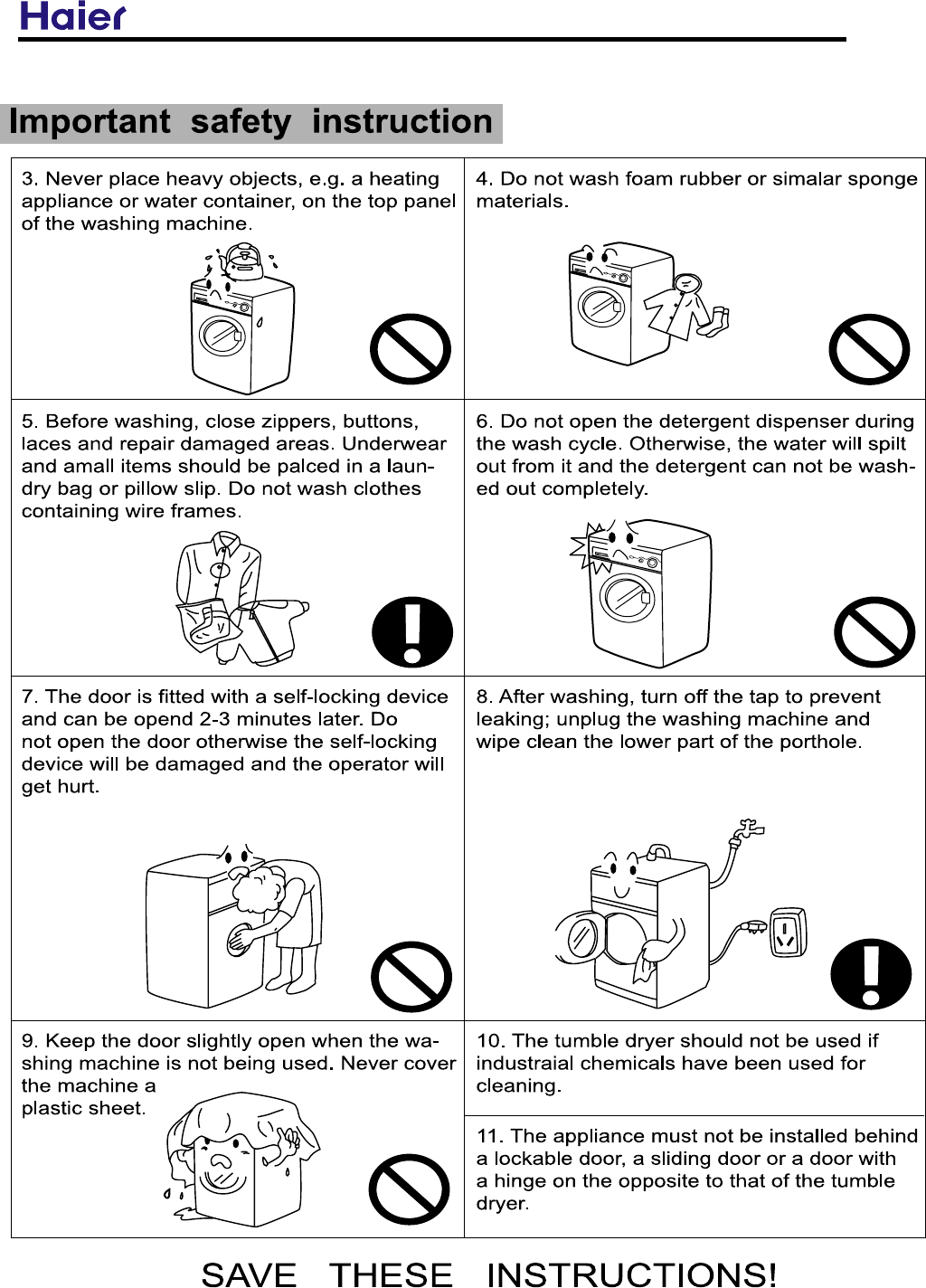 Haier

Important safety instruction

3. Never place heavy objects, e.g. a heating appliance or water container, on the top panel of the washing machine.

4. Do not wash foam rubber or simalar sponge materials.

5. Before washing, close zippers, buttons, laces and repair damaged areas. Underwear and amall items should be palced in a laundry bag or pillow slip. Do not wash clothes containing wire frames.

6. Do not open the detergent dispenser during the wash cycle. Otherwise, the water will spilt out from it and the detergent can not be washed out completely.

7. The door is fitted with a self-locking device and can be opend 2-3 minutes later. Do not open the door otherwise the self-locking device will be damaged and the operator will get hurt.

8. After washing, turn off the tap to prevent leaking; unplug the washing machine and wipe clean the lower part of the porthole.

9. Keep the door slightly open when the washing machine is not being used. Never cover the machine a plastic sheet.

10. The tumble dryer should not be used if industraial chemicals have been used for cleaning.

11. The appliance must not be installed behind a lockable door, a sliding door or a door with a hinge on the opposite to that of the tumble dryer.

SAVE THESE INSTRUCTIONS!