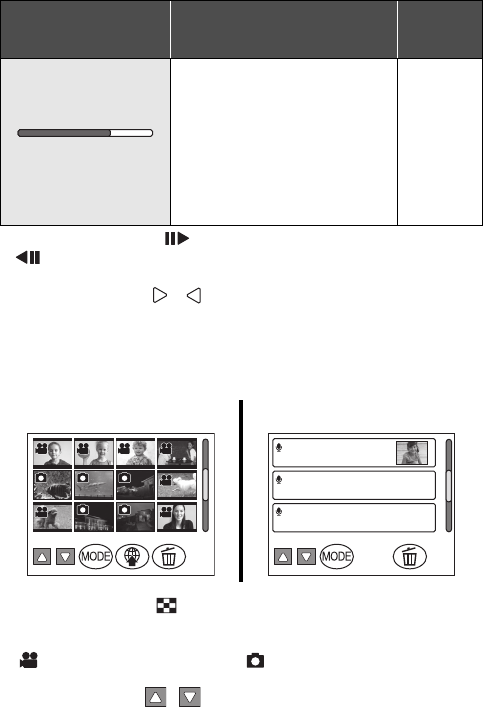 MODE

MODE