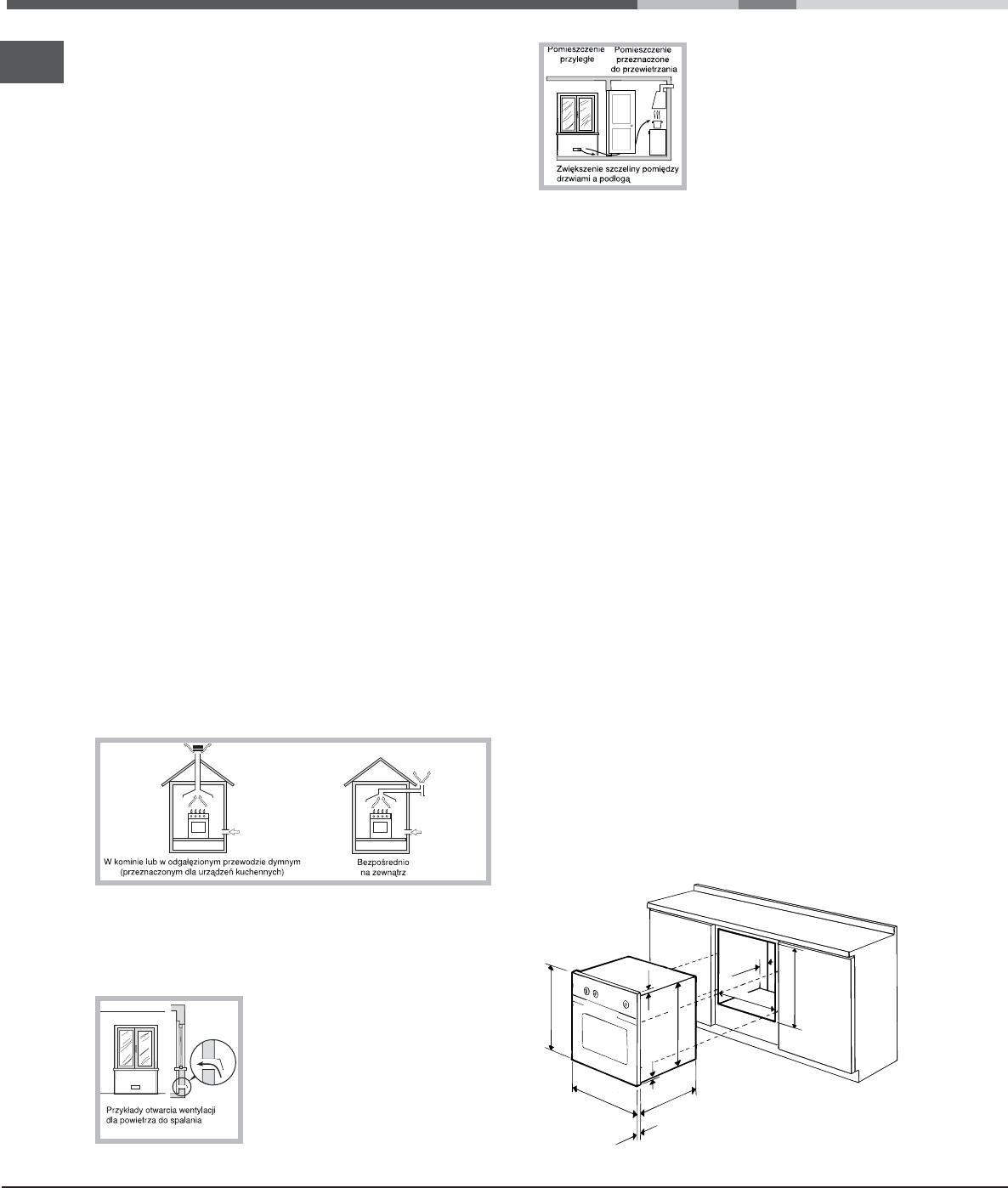 Pomieszczenie przyległe

Pomieszczenie przeznaczone do przewietrzania

Zwiększenie szczeliny pomiędzy drzwiami a podłogą

W kominie lub w odgałęzionym przewodzie dymnym (przeznaczonym dla urządzeń kuchennych)

Bezpośrednio na zewnątrz

Przykłady otwarcia wentylacji dla powietrza do spalania