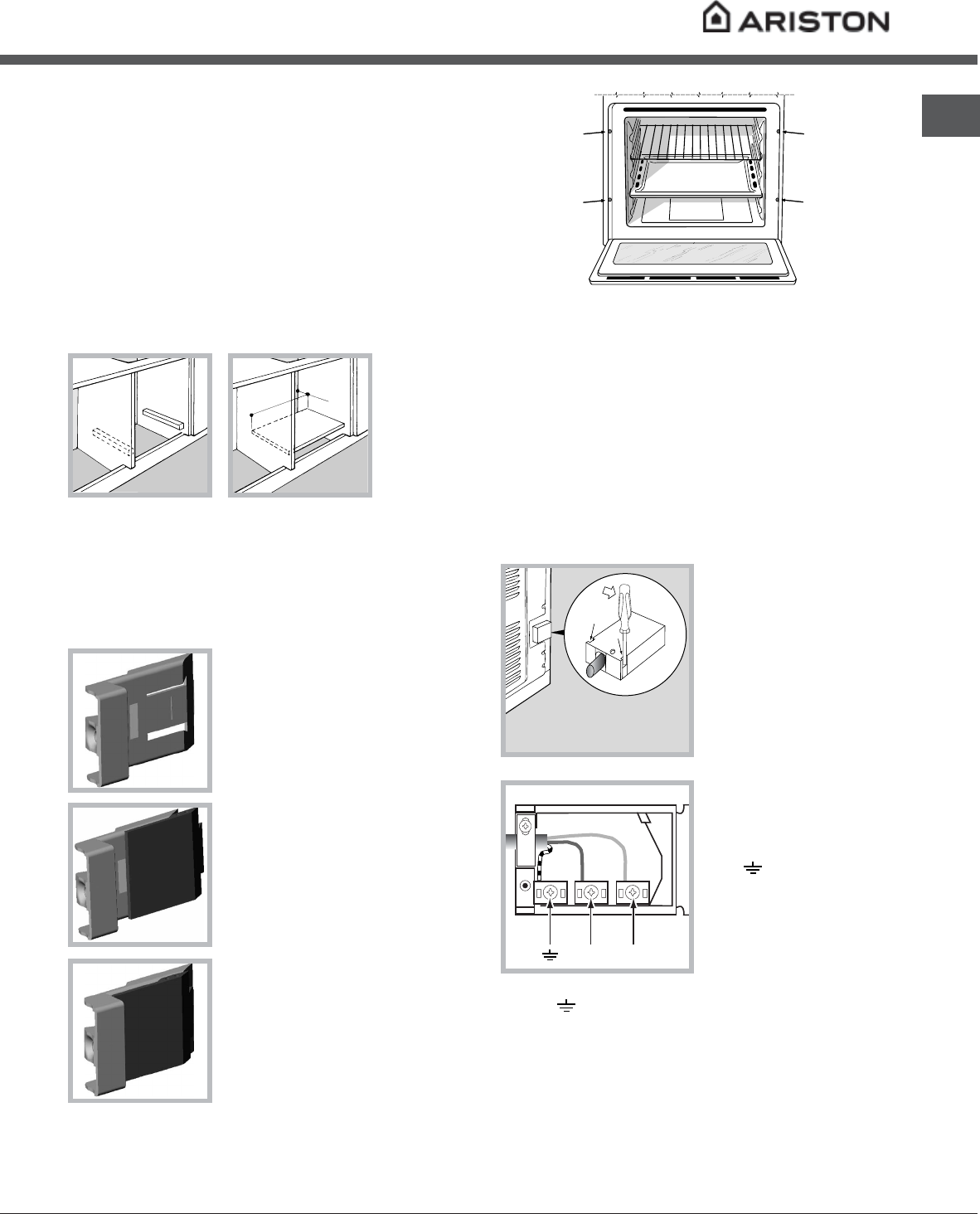 ARISTON