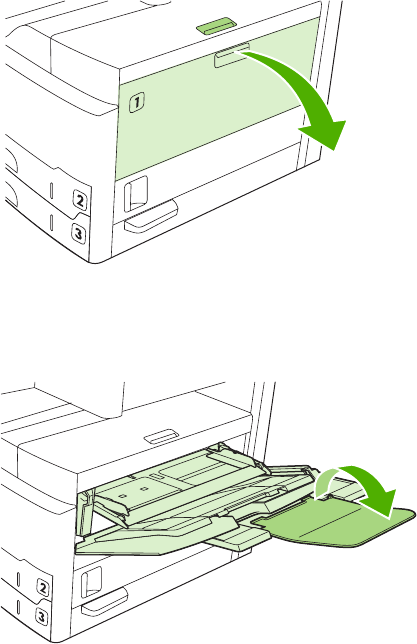 1
2
3

2
3