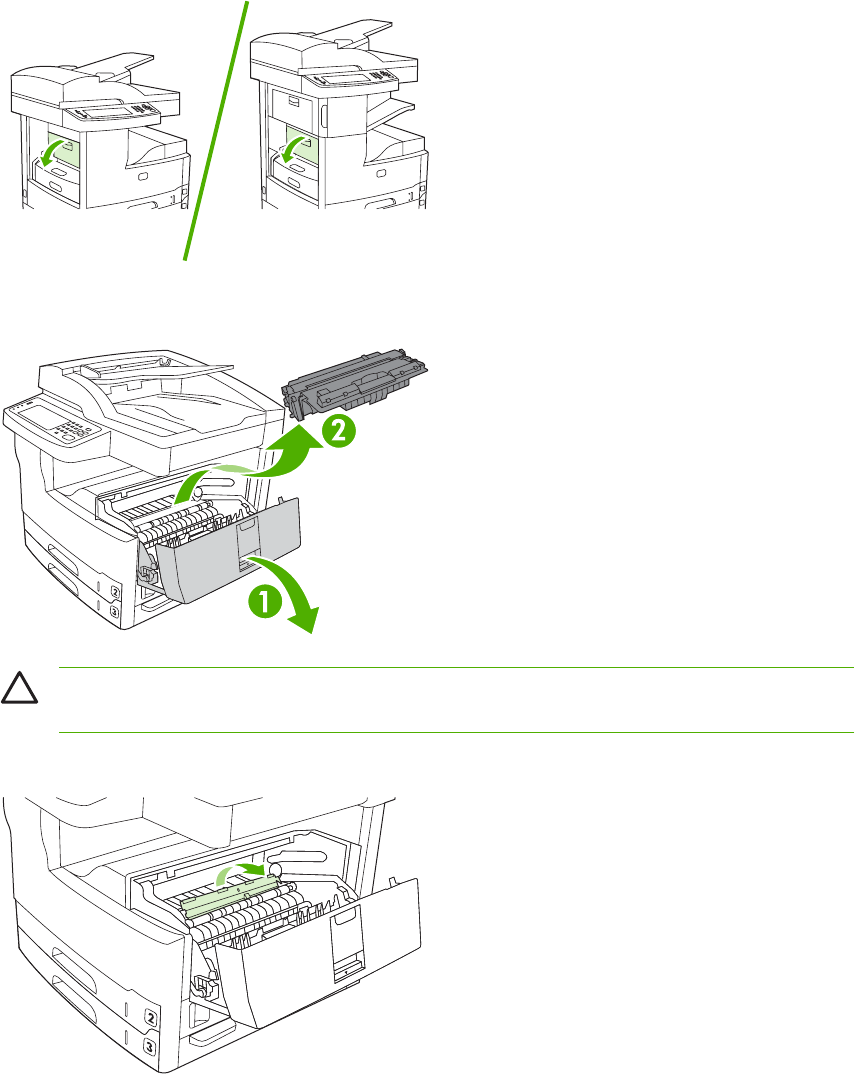 2

1

2
3

2
3