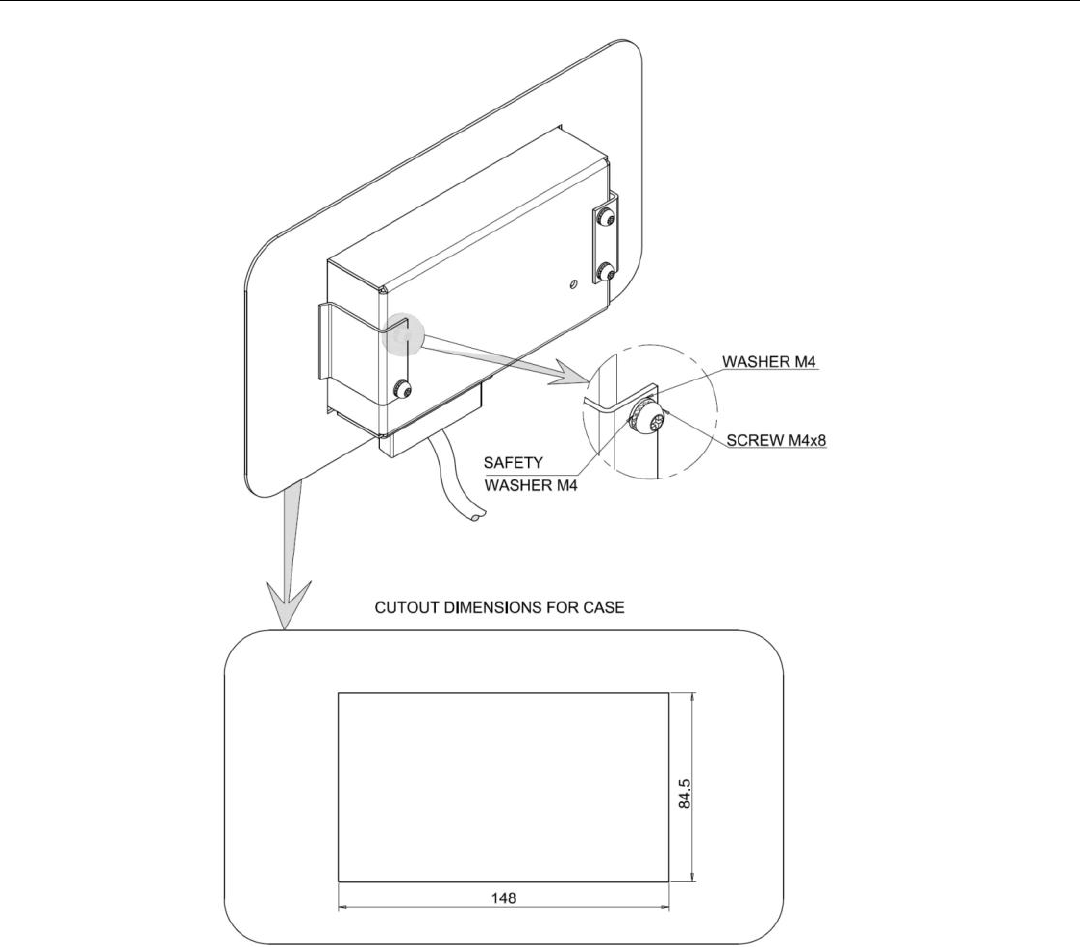 WASHER M4

SCREW M4x8

SAFETY
WASHER M4

CUTOUT DIMENSIONS FOR CASE

84.5

148