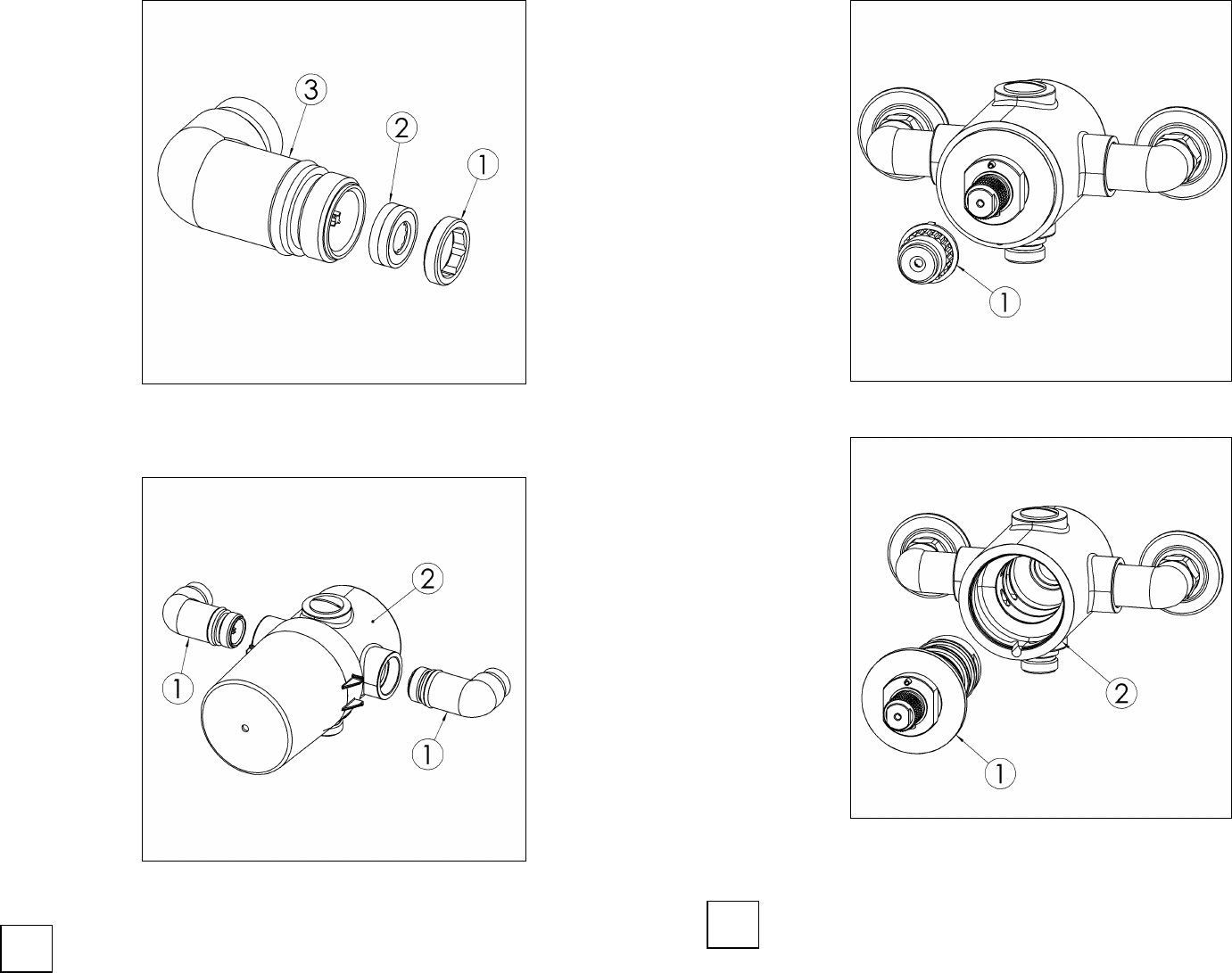 3
2
1

2
1
1

1

2
1