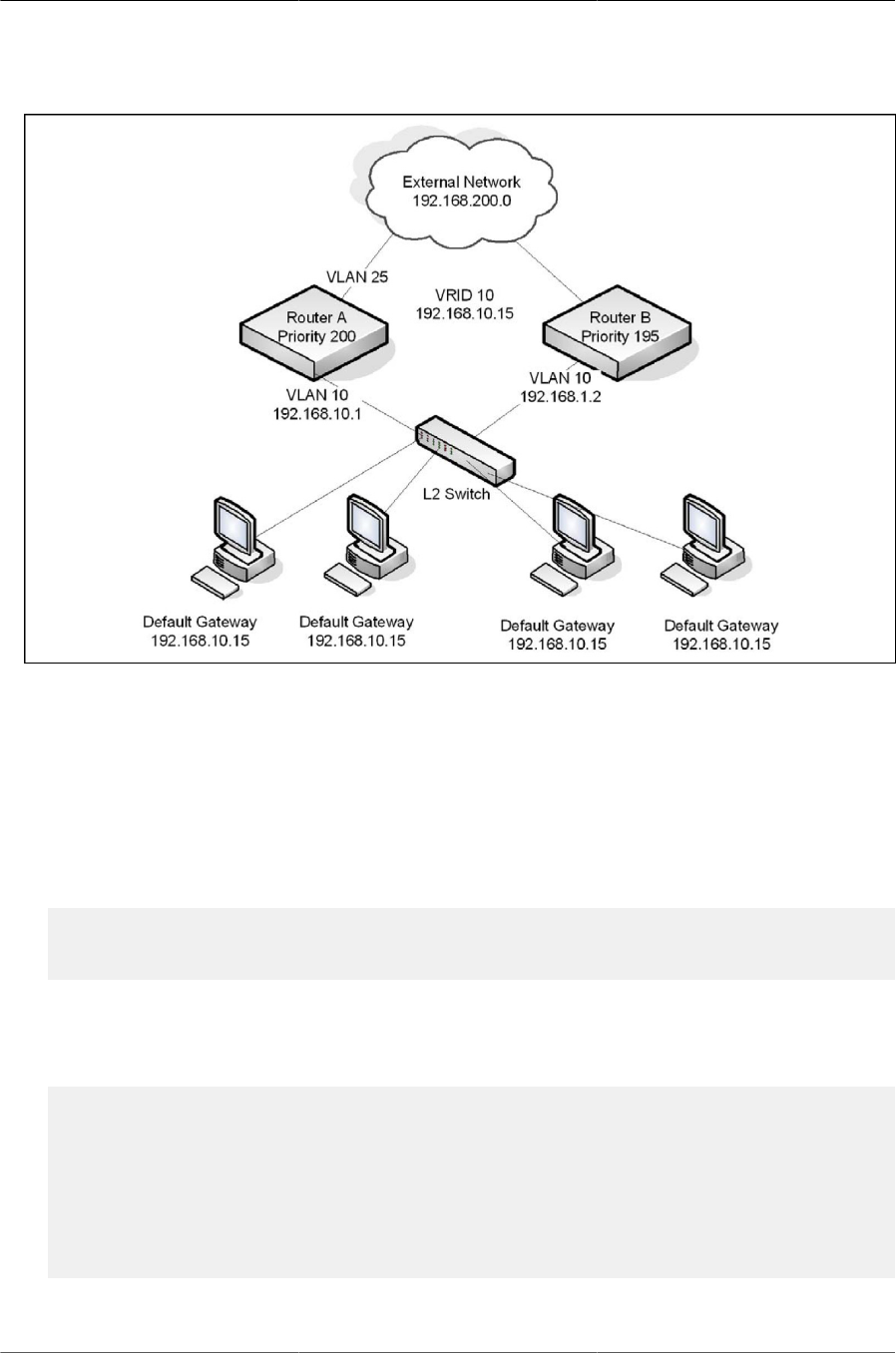 External Network
192.168.200.0

VLAN 25

VRID 10
192.168.10.15

Router A
Priority 200

Router B
Priority 195

VLAN 10
192.168.10.1

VLAN 10
192.168.1.2

L2 Switch

Default Gateway
192.168.10.15

Default Gateway
192.168.10.15

Default Gateway
192.168.10.15

Default Gateway
192.168.10.15