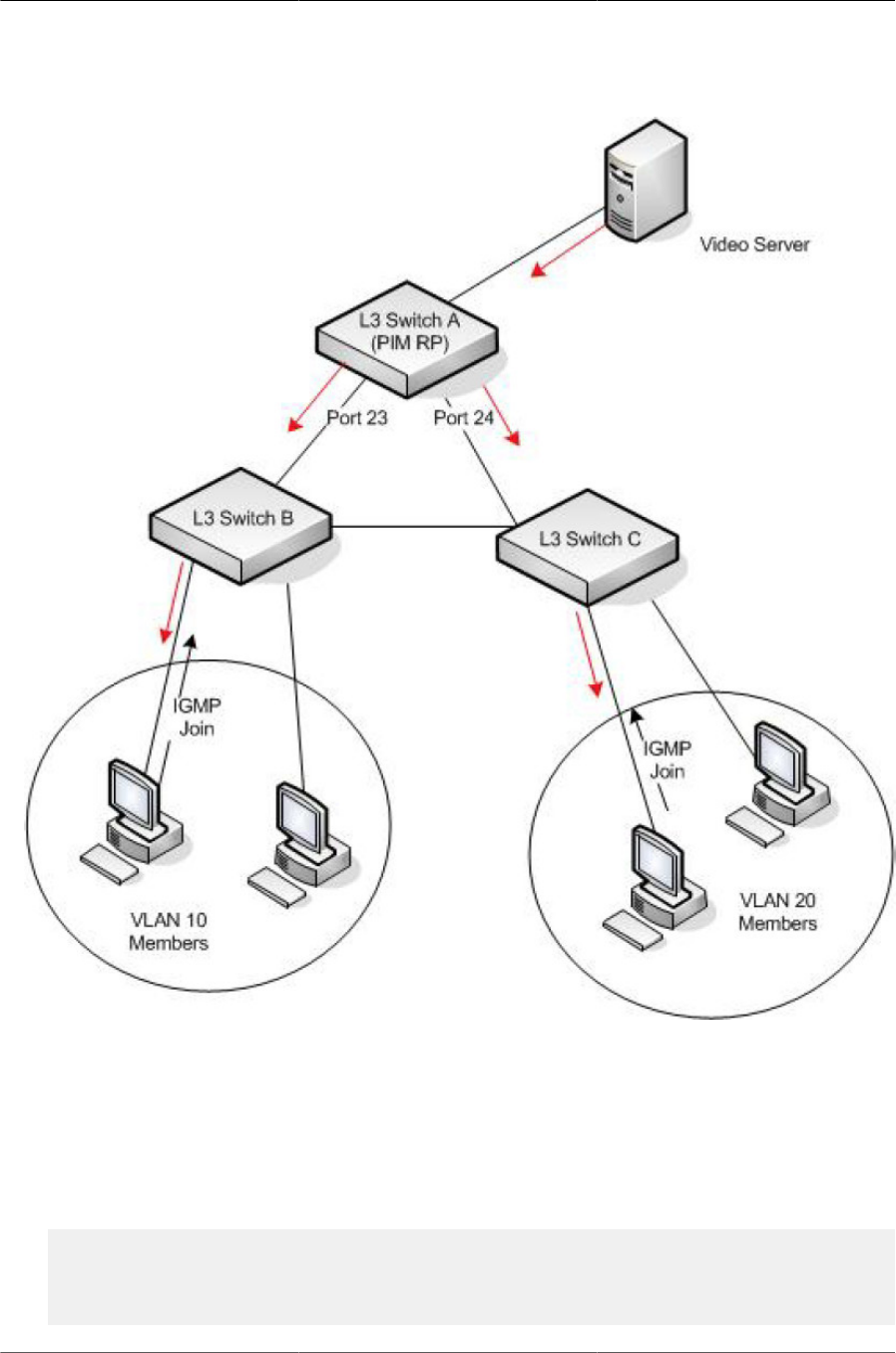 Video Server

L3 Switch A
(PIM RP)

Port 23

Port 24

L3 Switch B

L3 Switch C

IGMP
Join

IGMP
Join

VLAN 10
Members

VLAN 20
Members