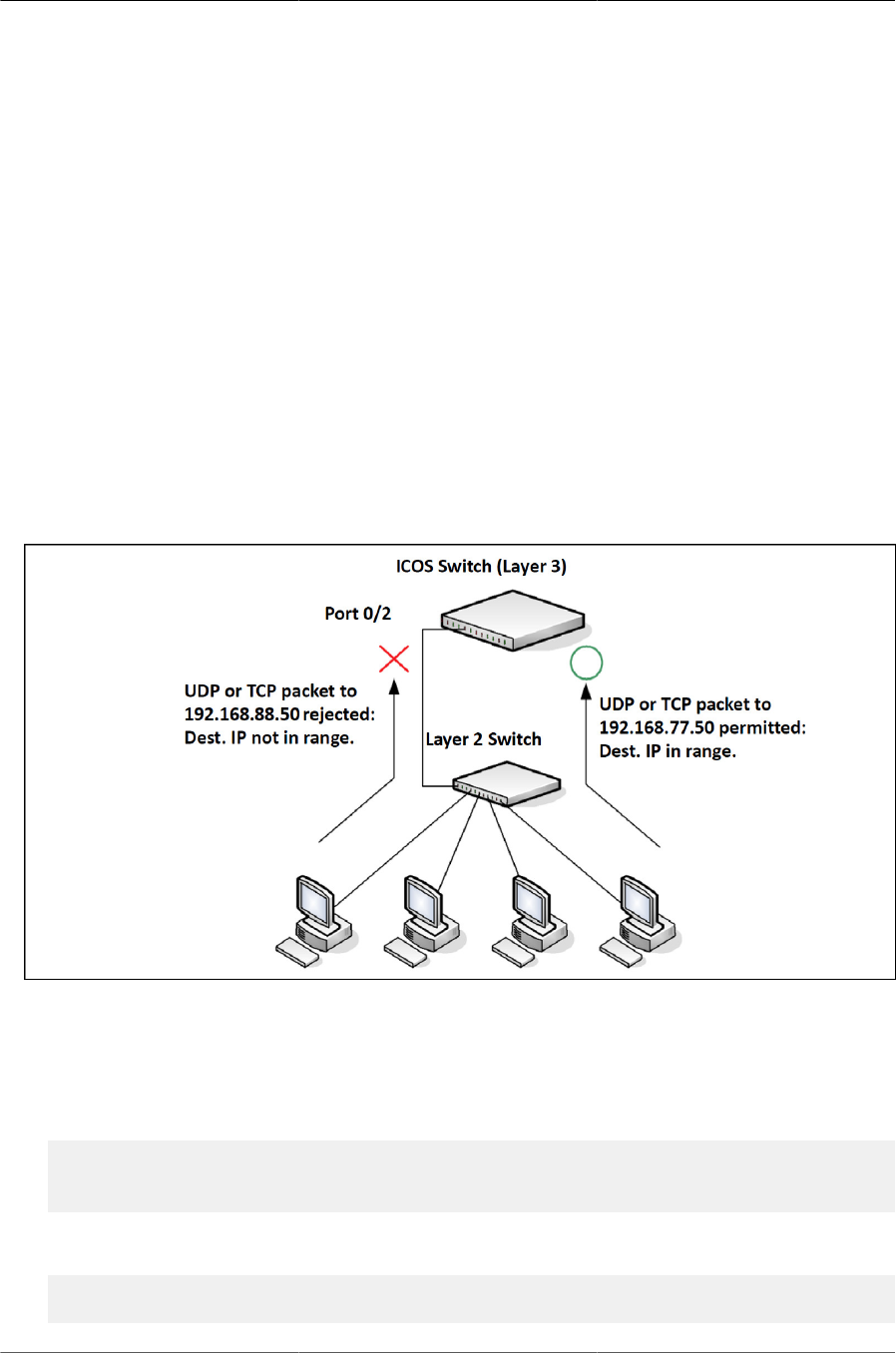 ICOS Switch (Layer 3)

Port 0/2

UDP or TCP packet to 192.168.88.50 rejected: Dest. IP not in range.

Layer 2 Switch

UDP or TCP packet to 192.168.77.50 permitted: Dest. IP in range.