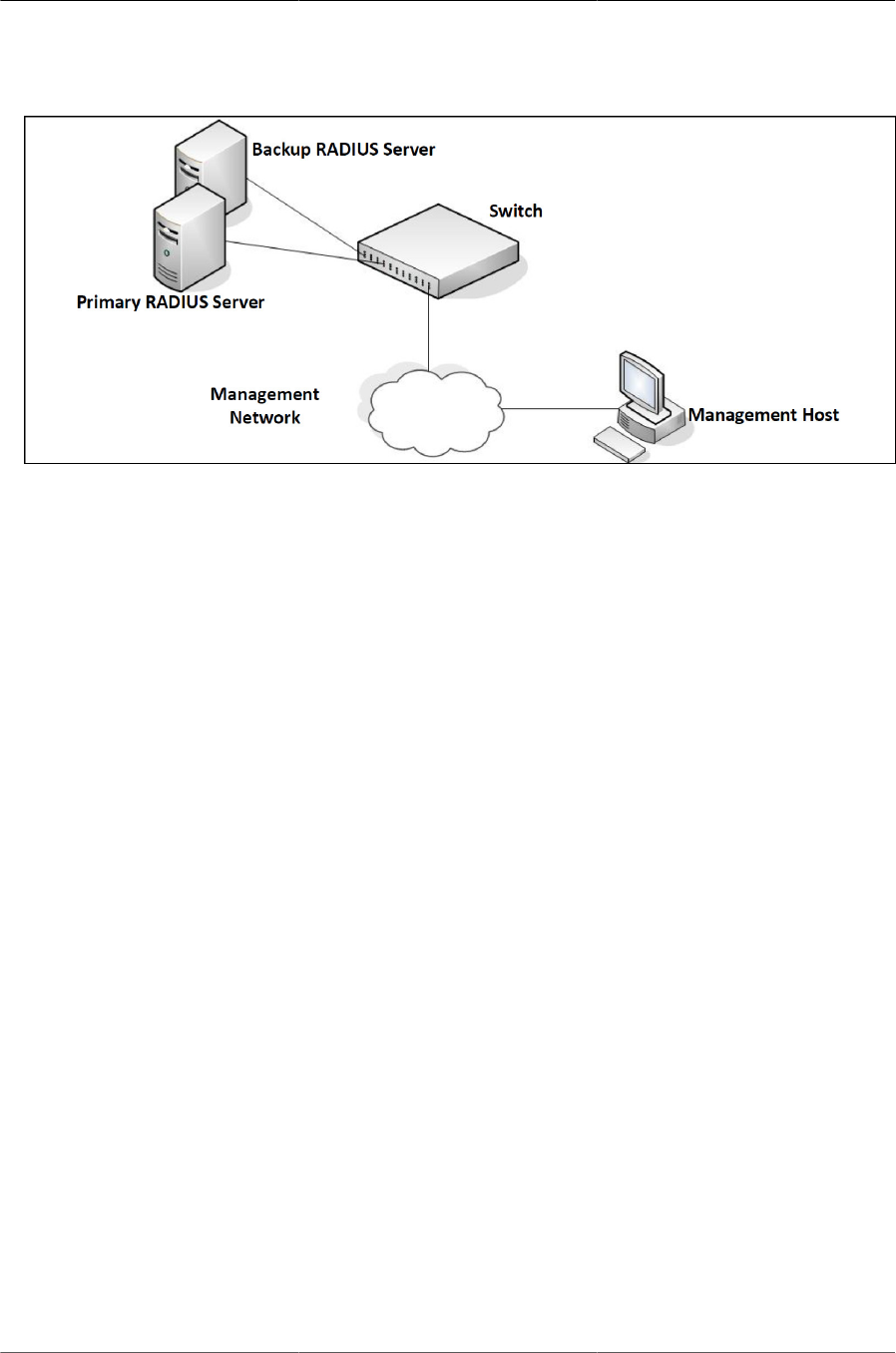 Backup RADIUS Server

Switch

Primary RADIUS Server

Management Network

Management Host