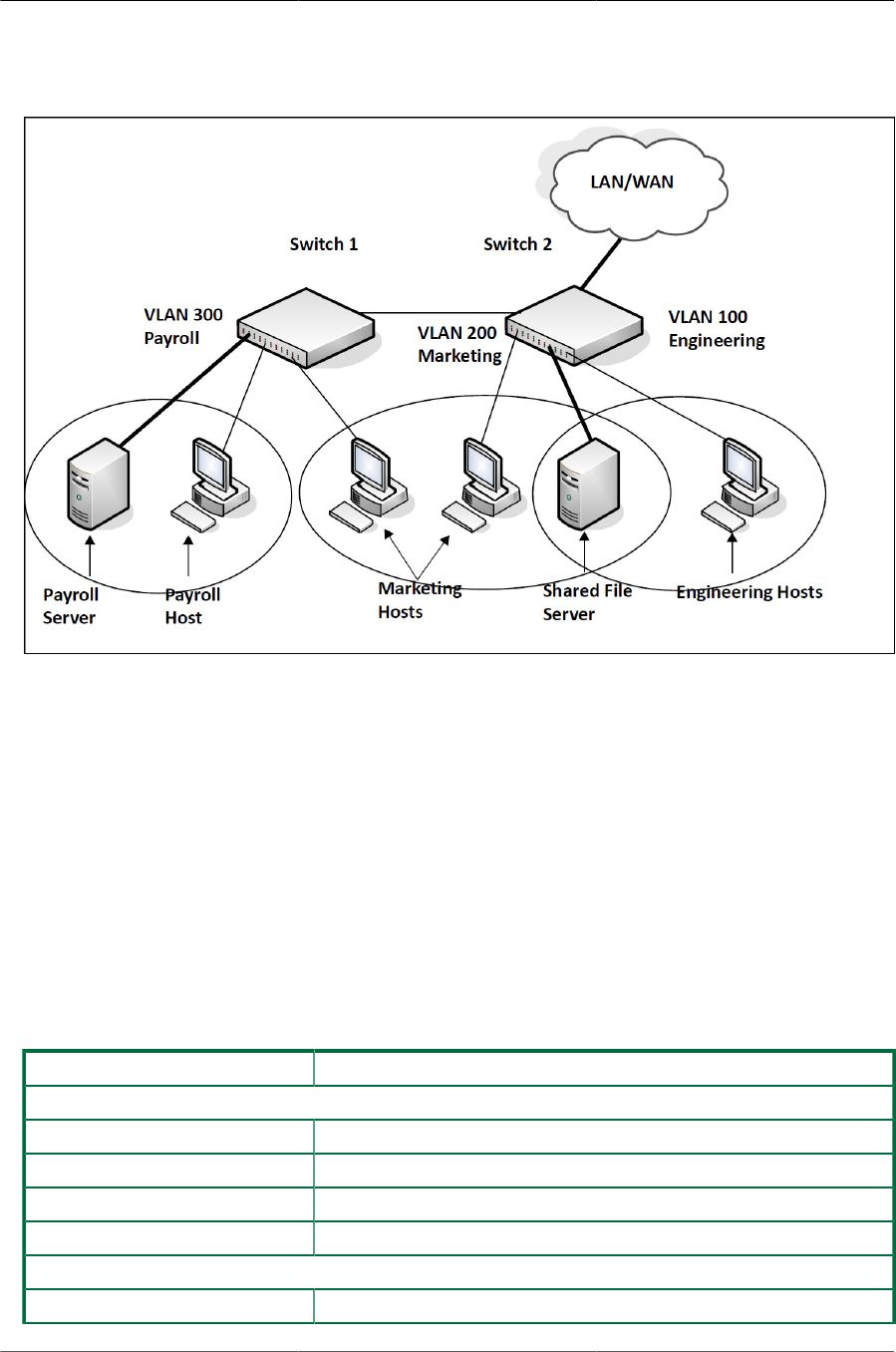 LAN/WAN

Switch 1

Switch 2

VLAN 300
Payroll

VLAN 200
Marketing

VLAN 100
Engineering

Payroll
Server

Payroll
Host

Marketing
Hosts

Shared File
Server

Engineering Hosts