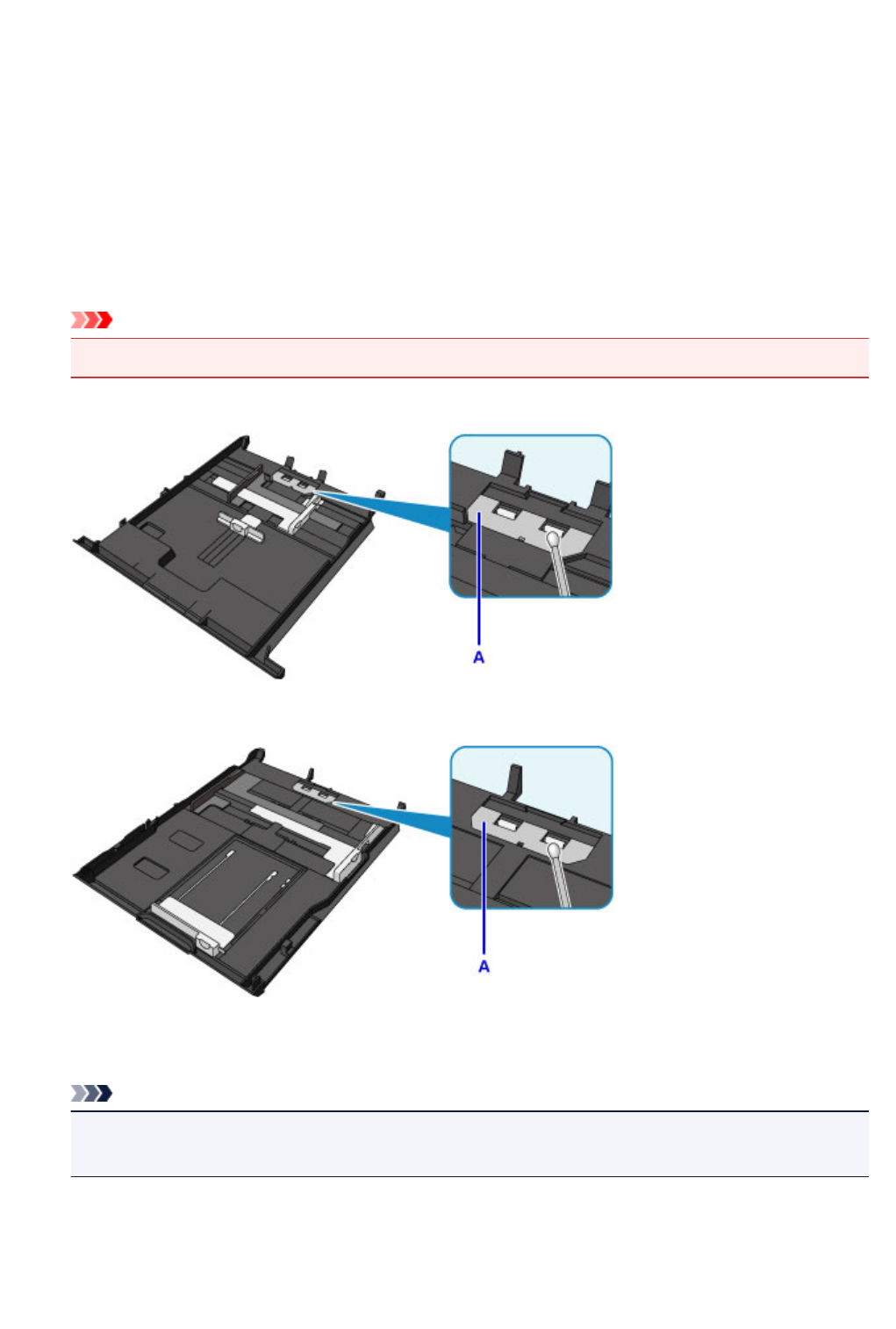 A

A