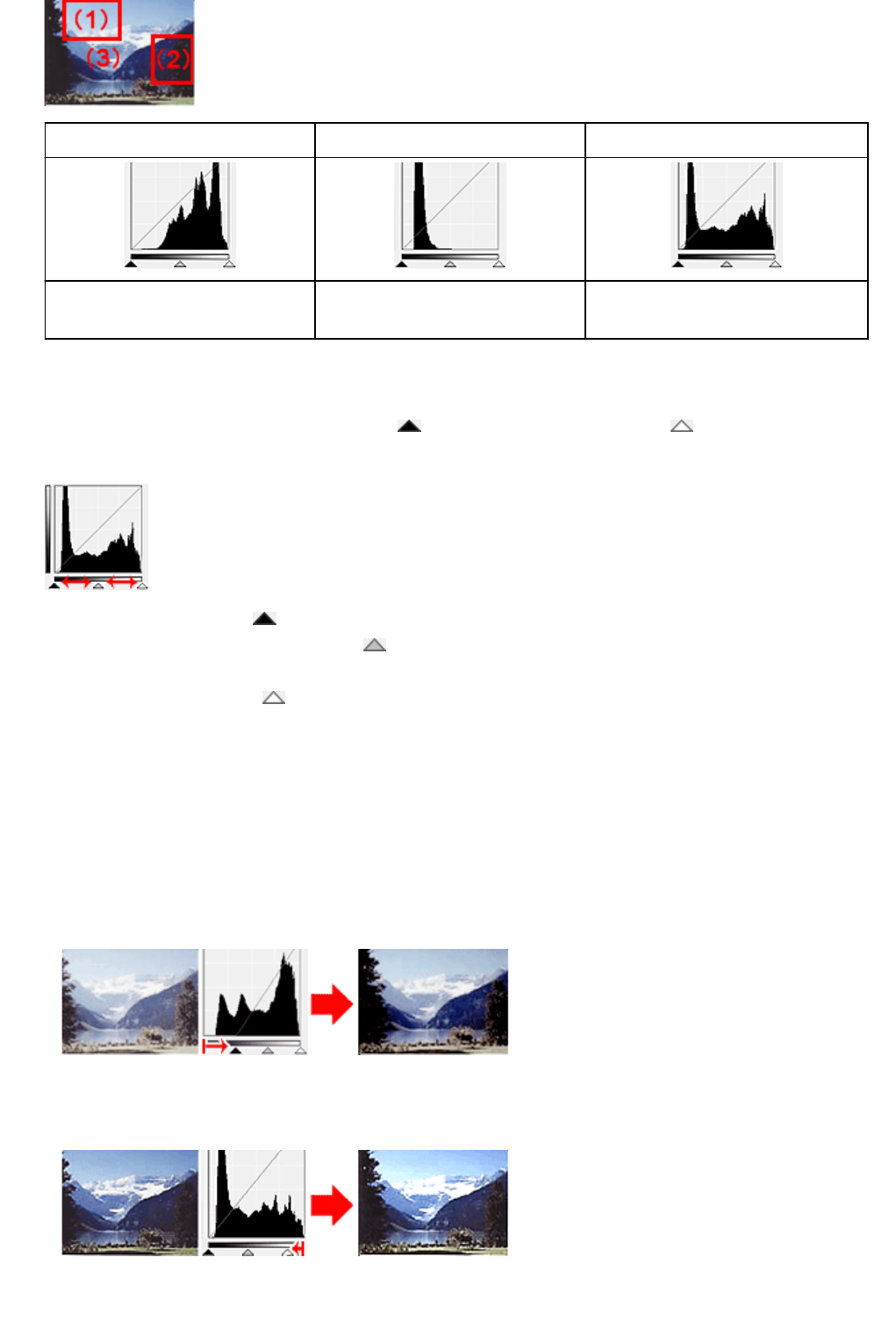 (1)
(3)
(2)