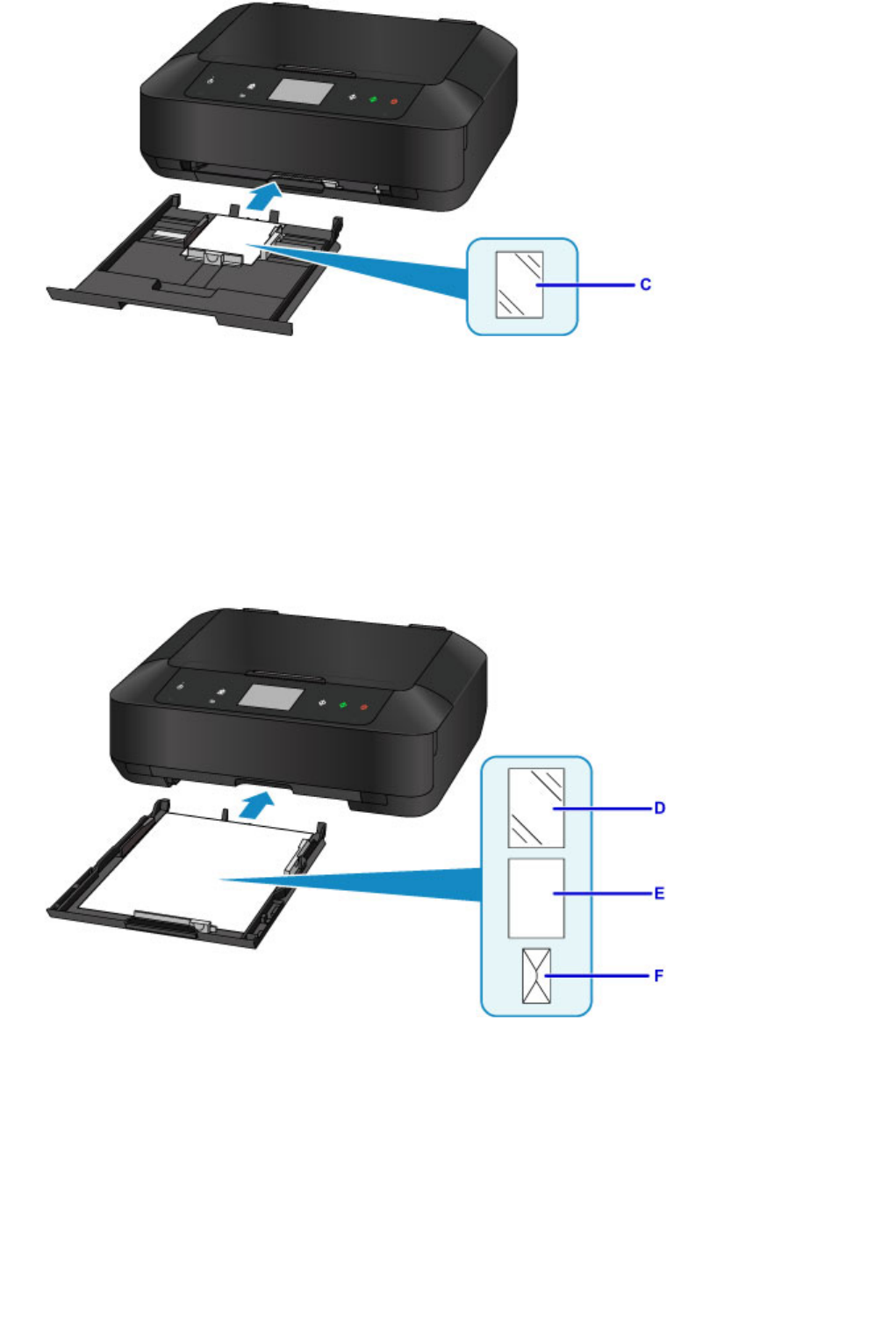 C

D

E

F