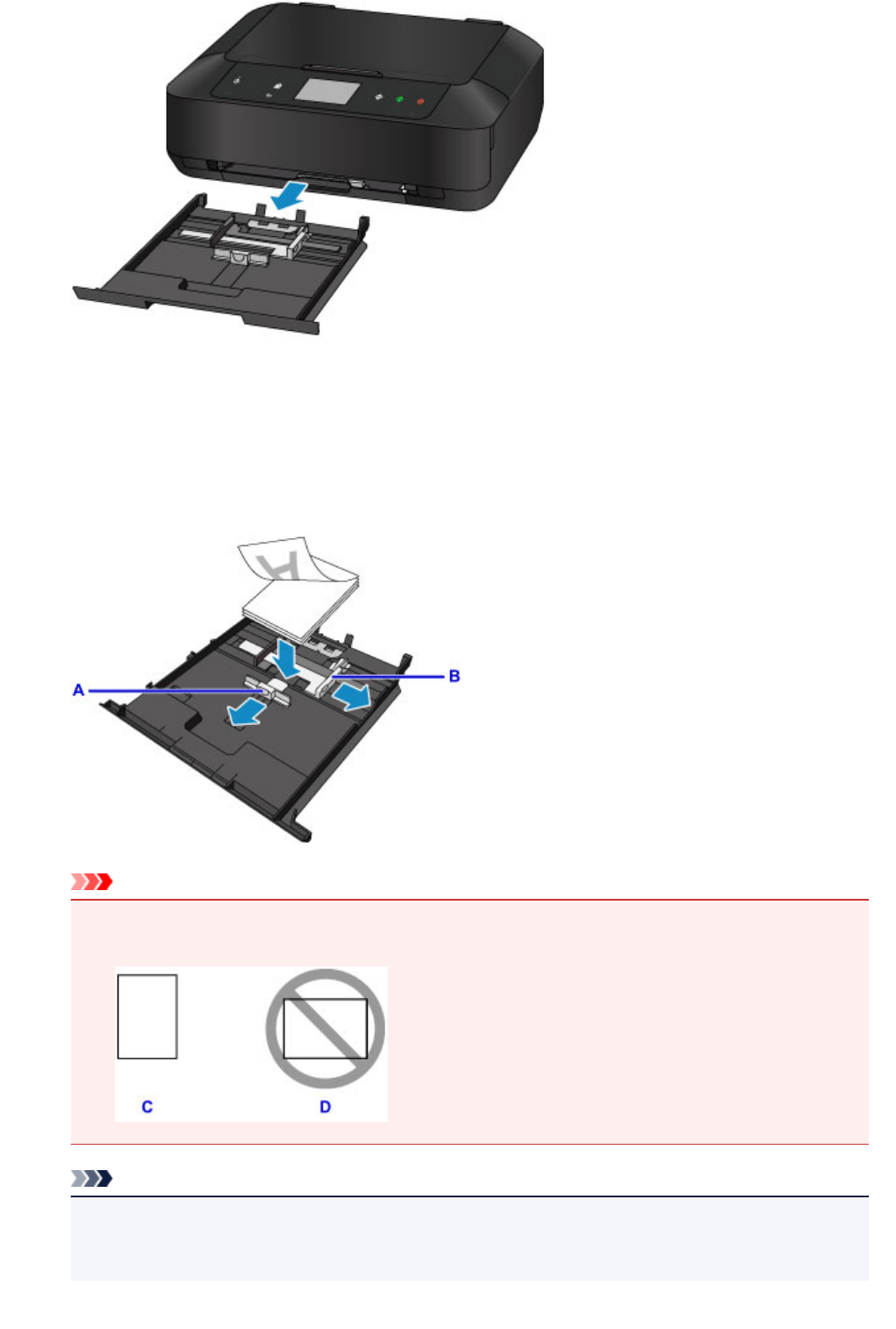 A

B

C

D