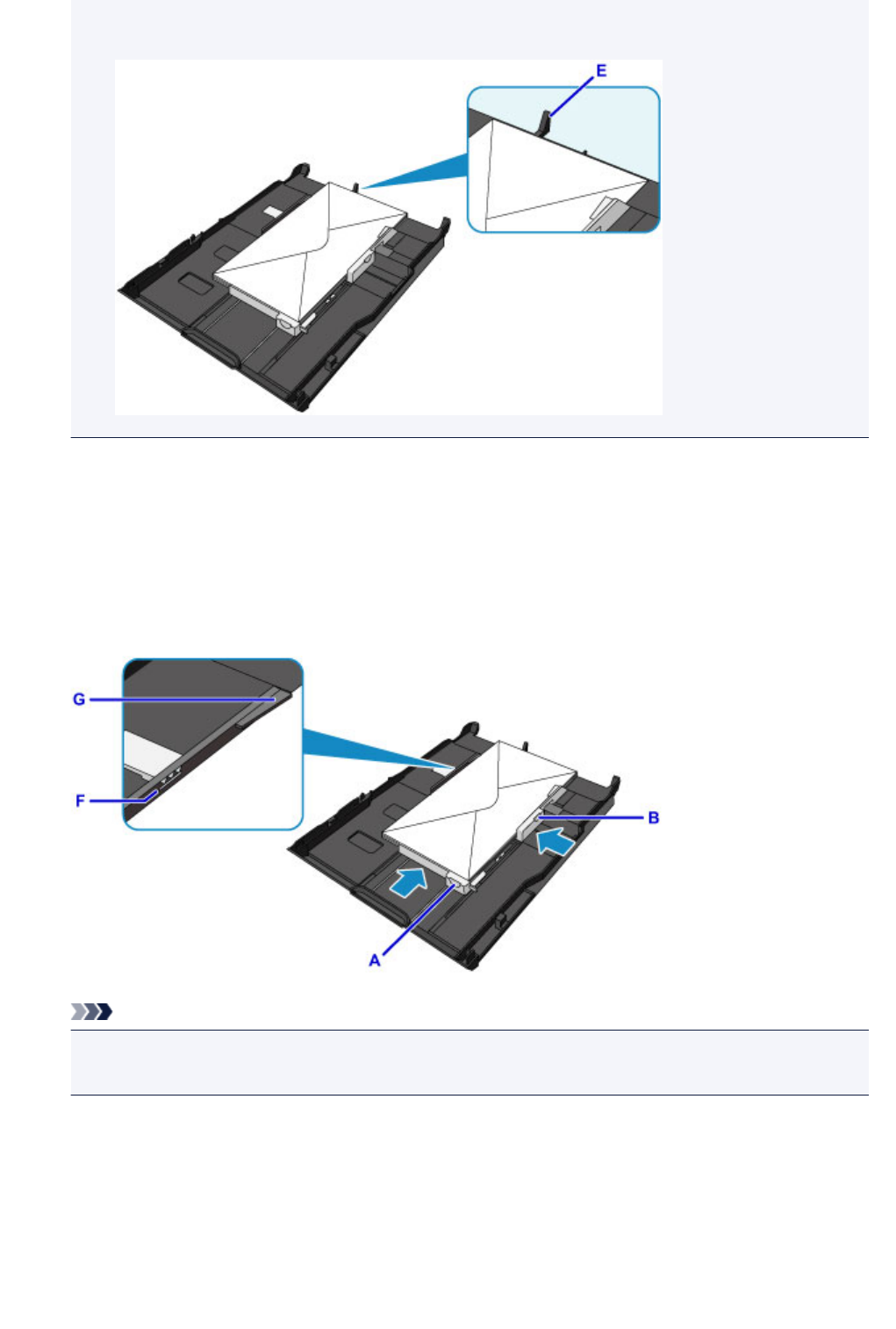 E

G

F

B

A