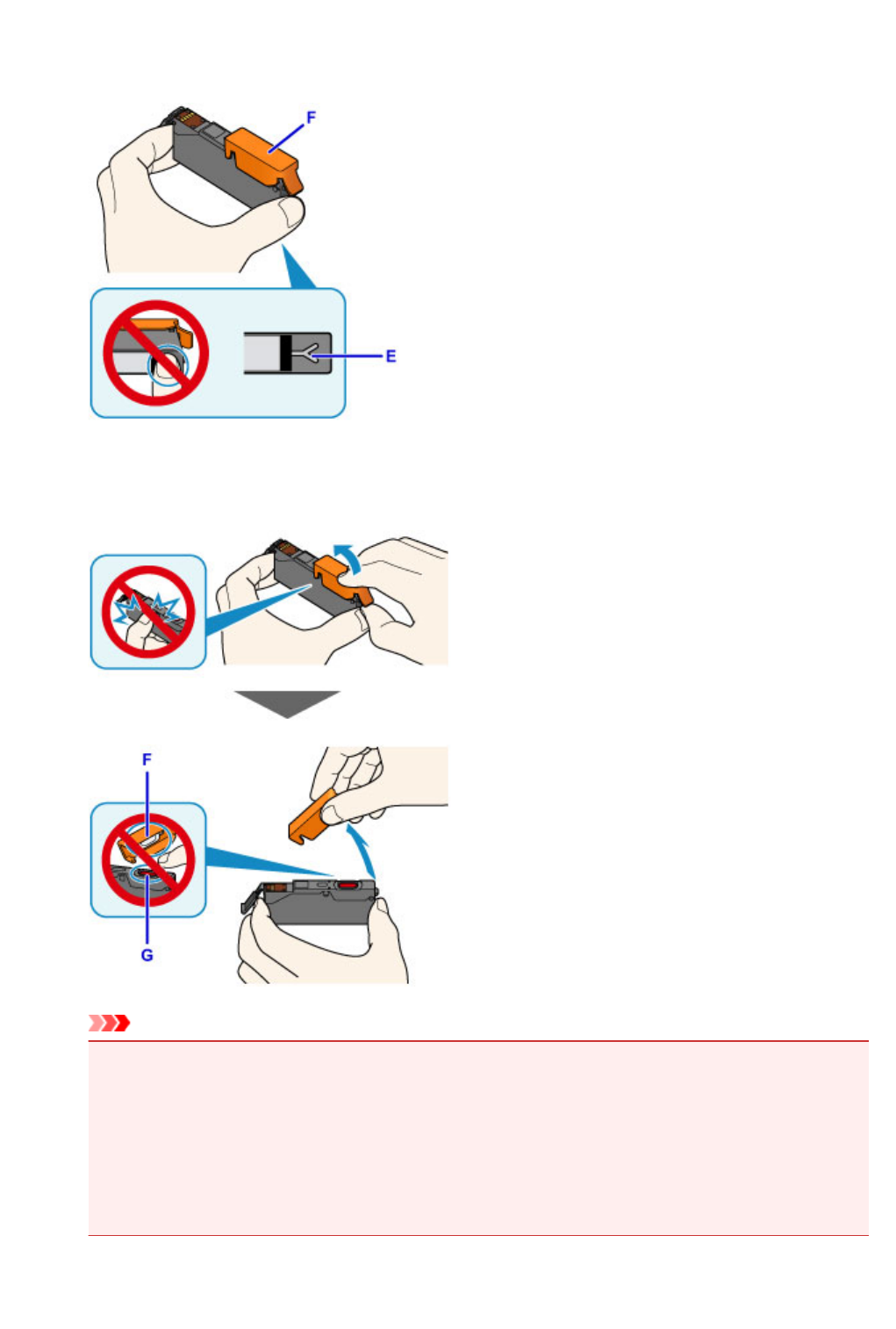 F

E

F

G