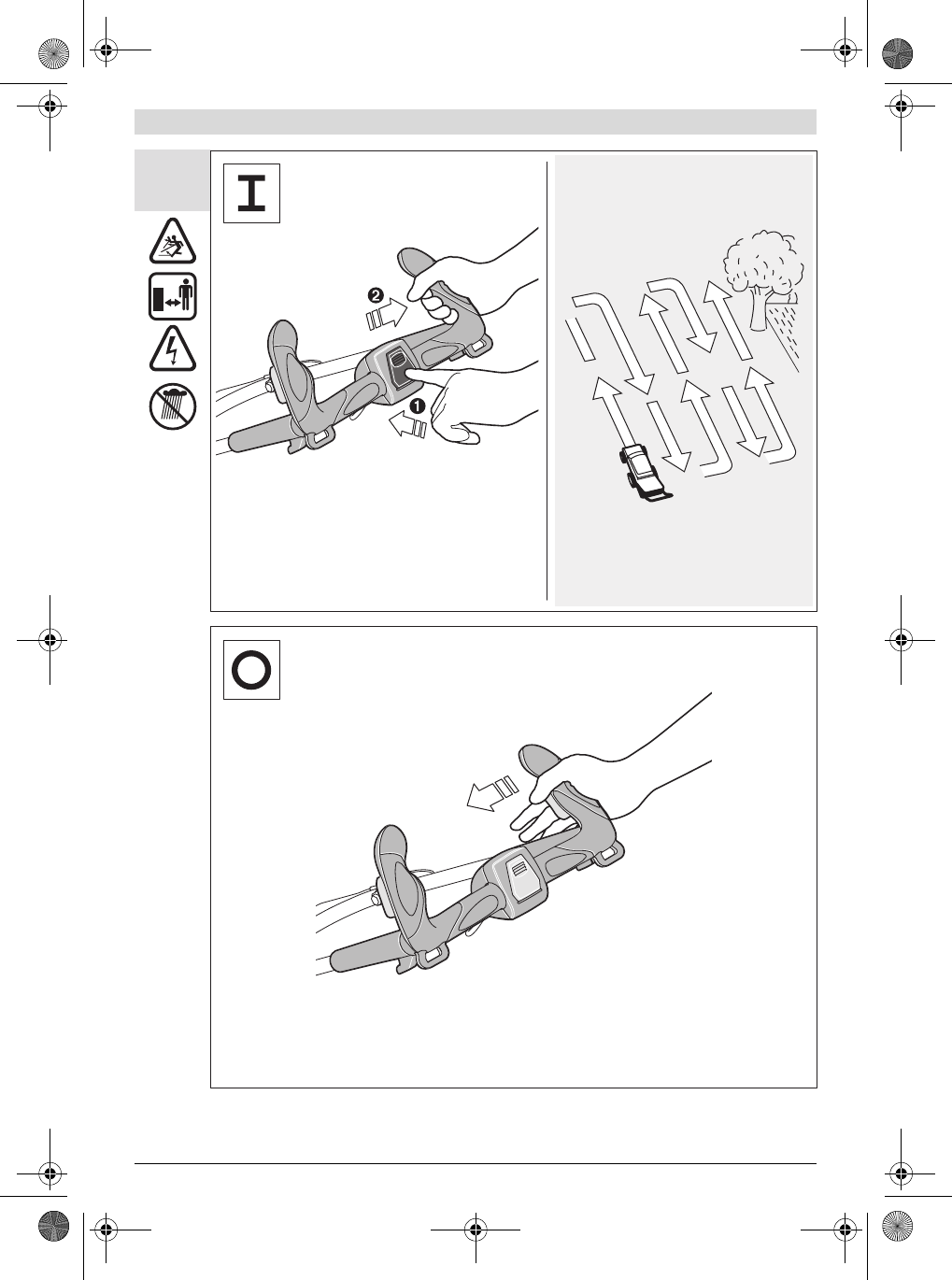 I

❷

❶

O