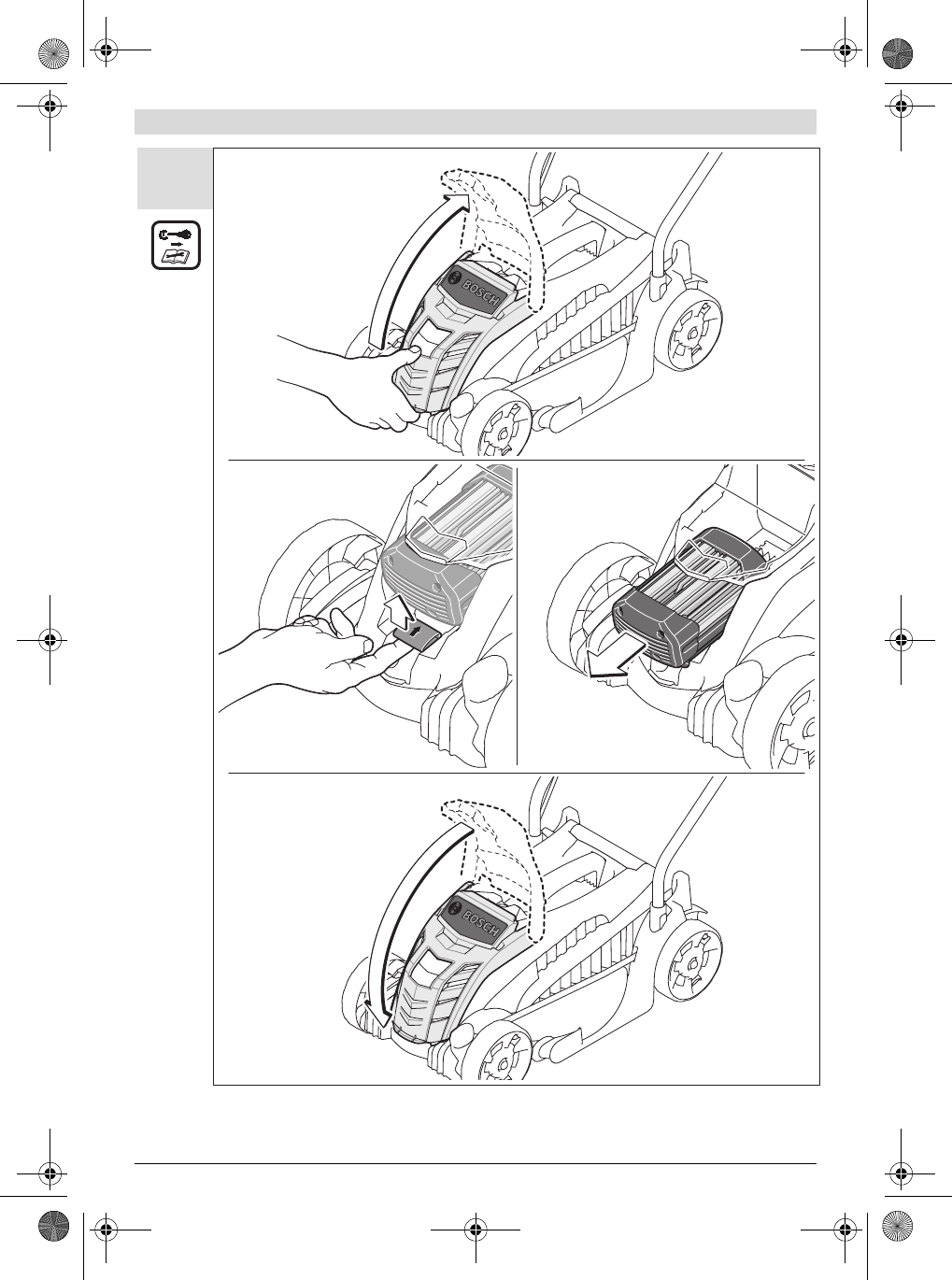 BOSCH

BOSCH