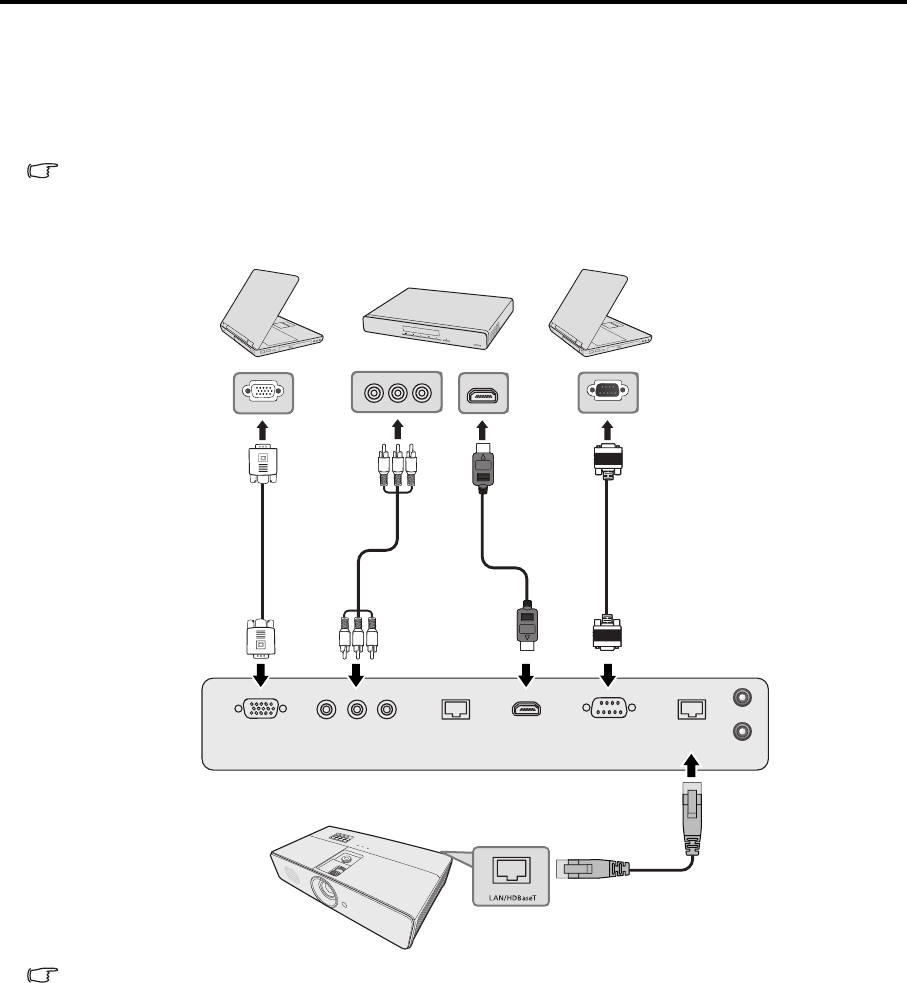 LAN/HDBaseT