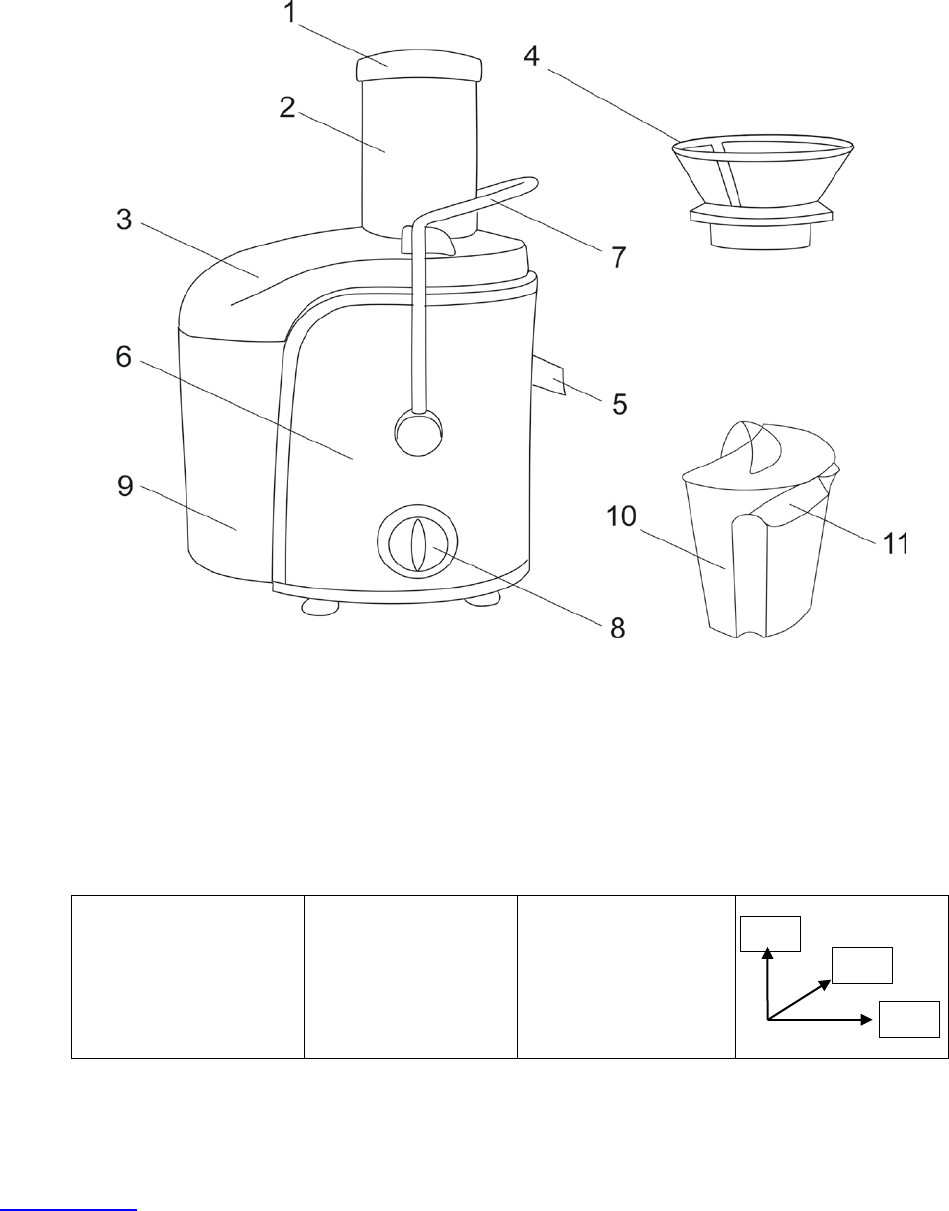 1
2
4
3
7
6
5
9
10
11
8