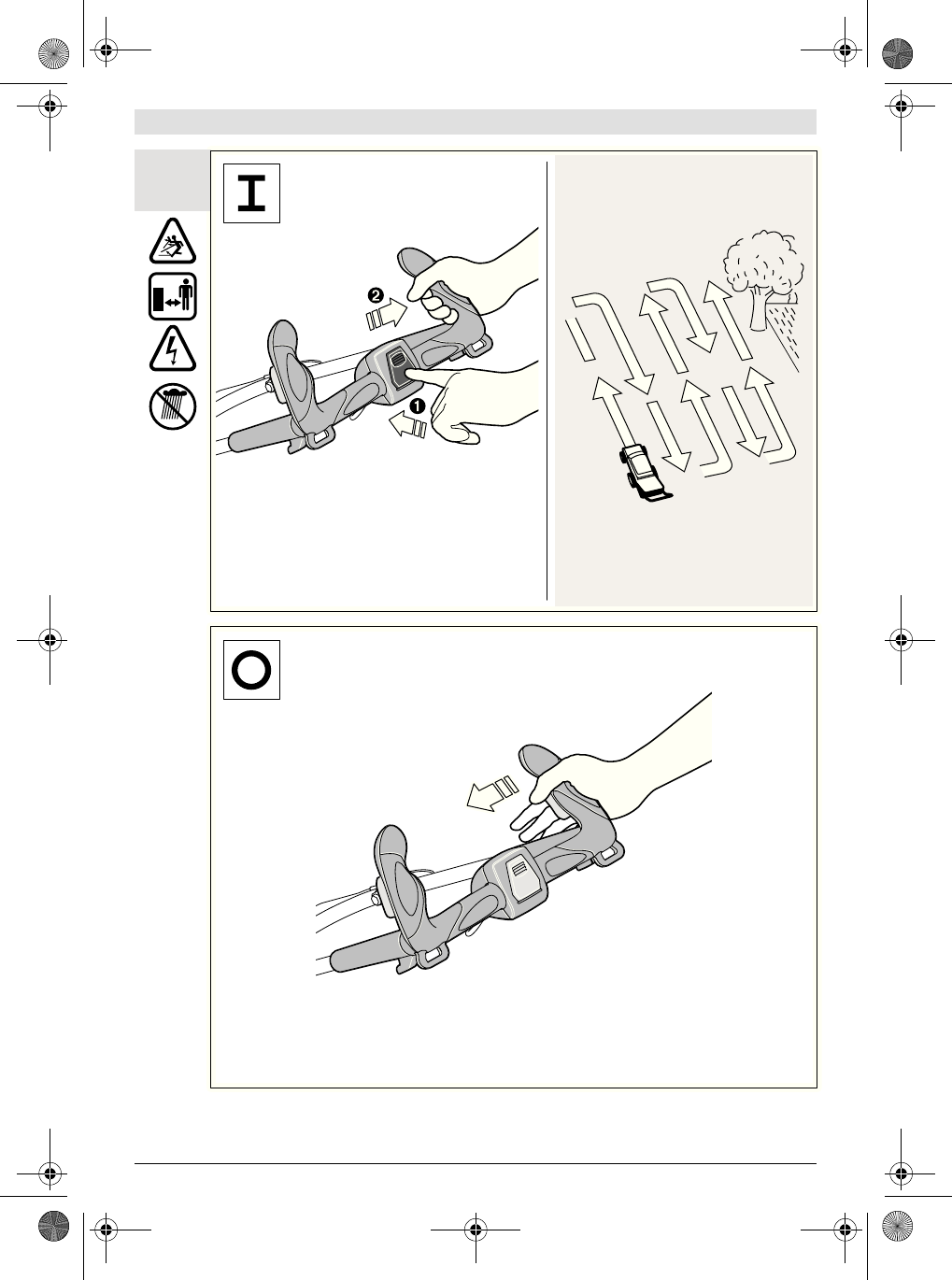 I

2

1

O