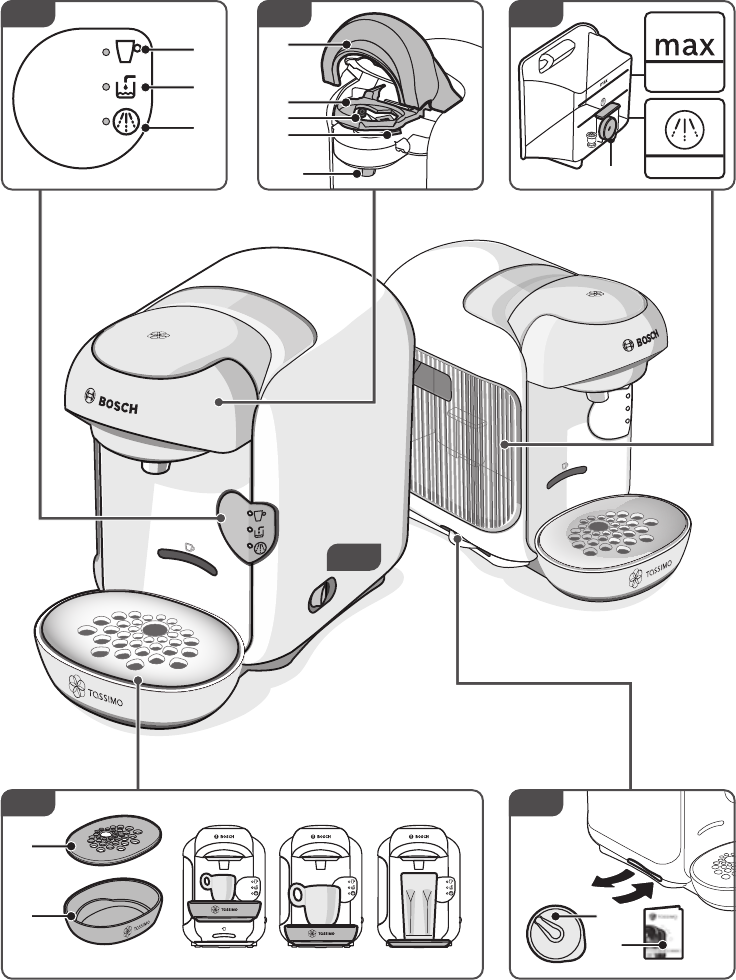 max

BOSCH

BOSCH

TASSIMO

TASSIMO

BOSCH

BOSCH

BOSCH

TASSIMO

TASSIMO